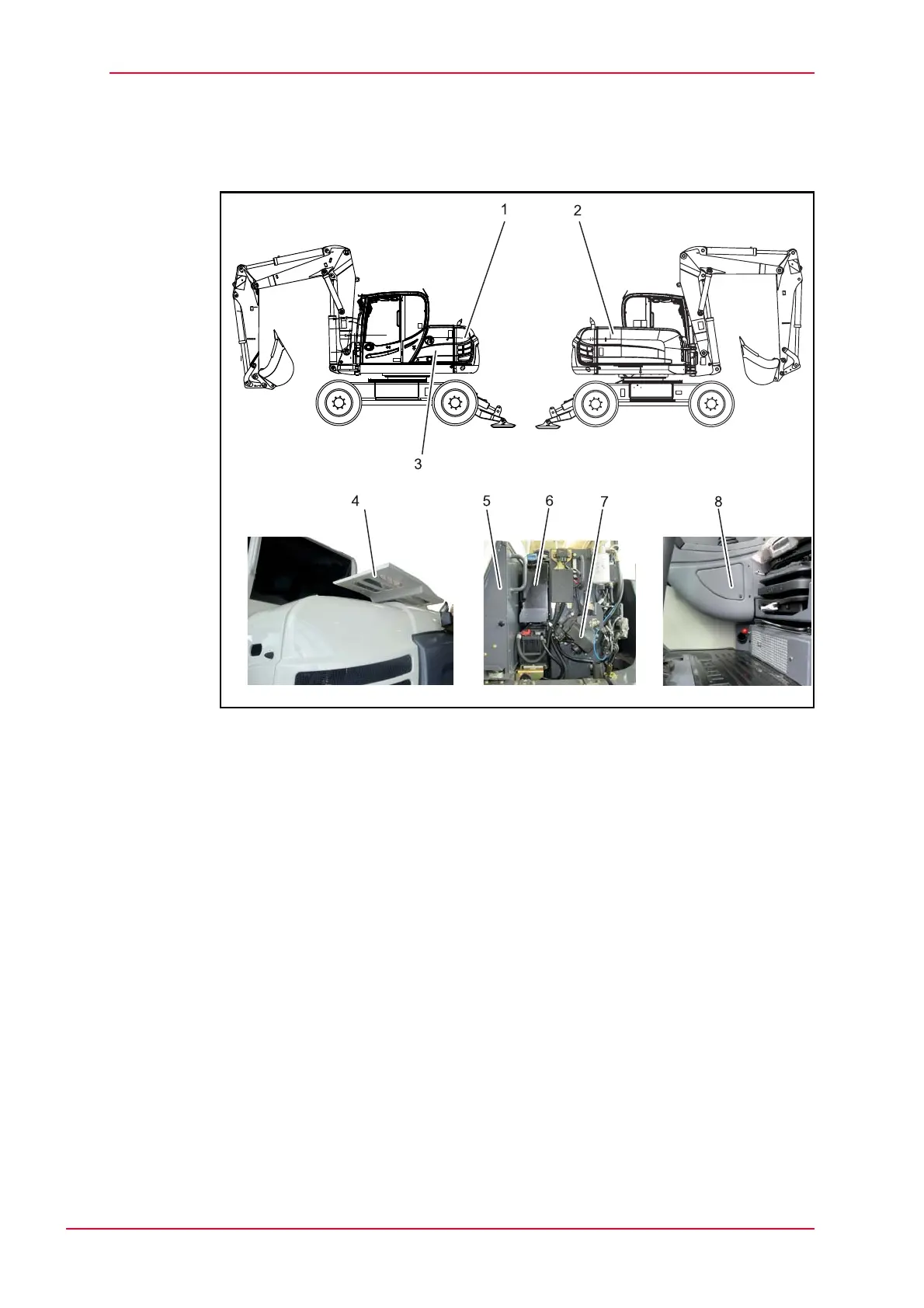 1
2
3
4
5
6
7
8