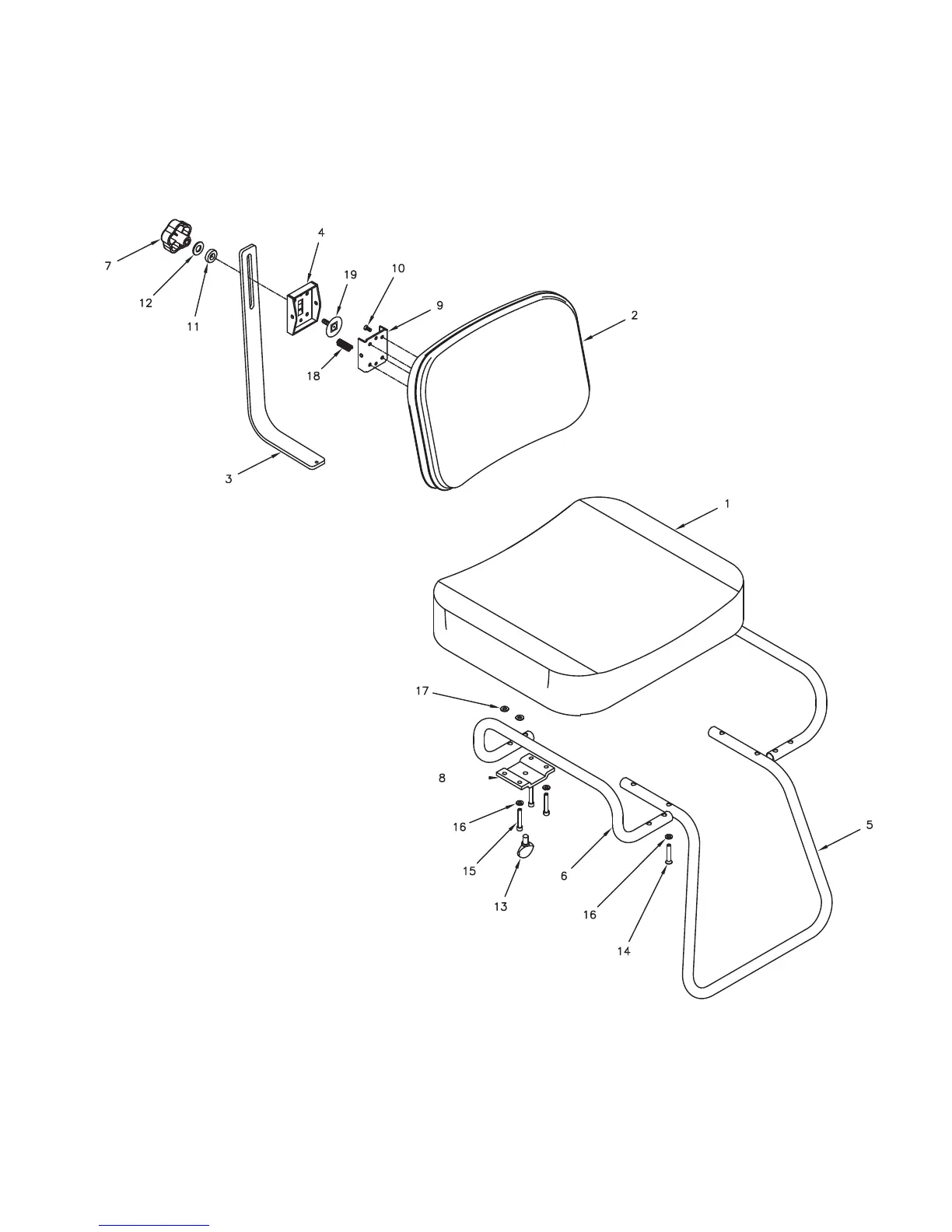 7
12
11
4
19
10
9
2
18
3
1
17
8
16
15
13
6
16
14
5