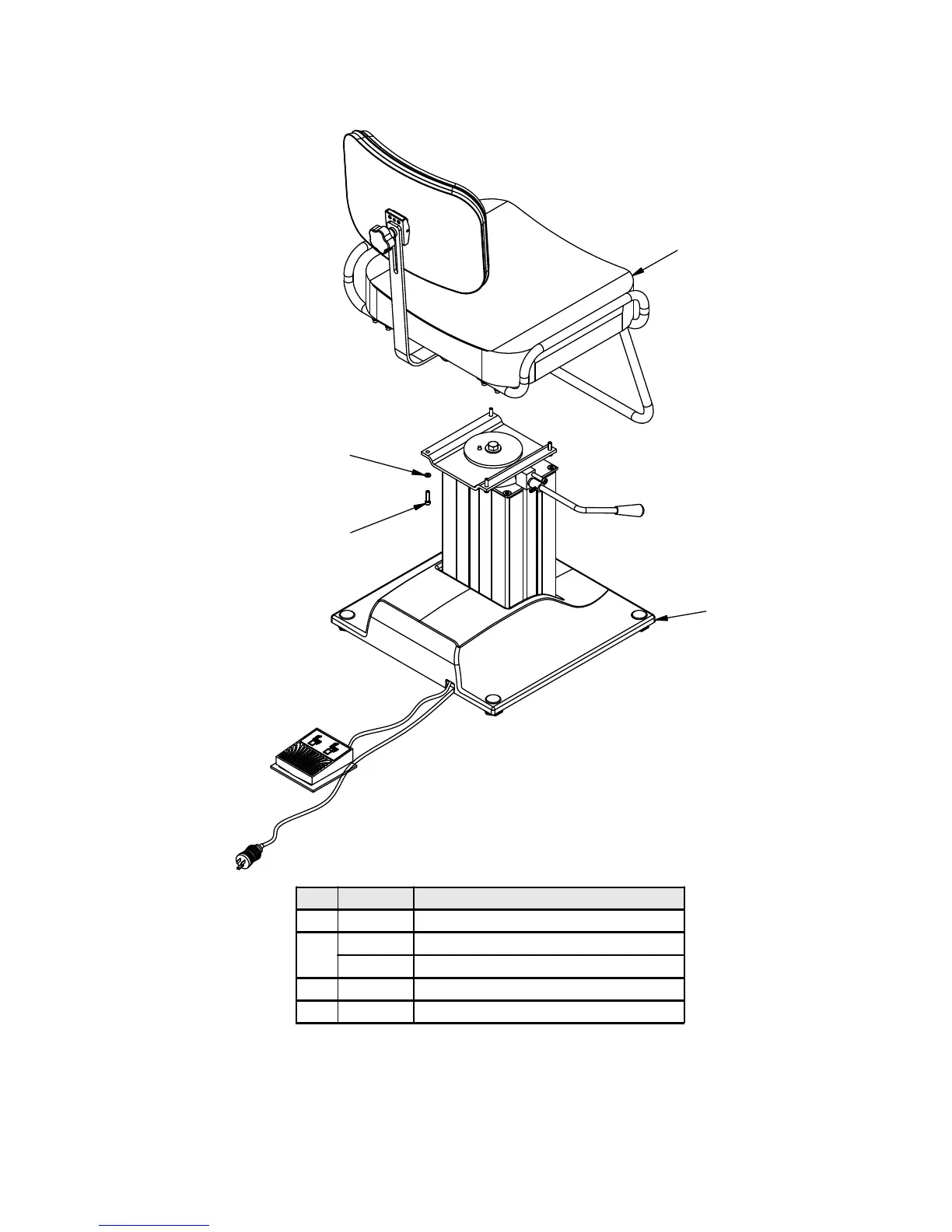 B