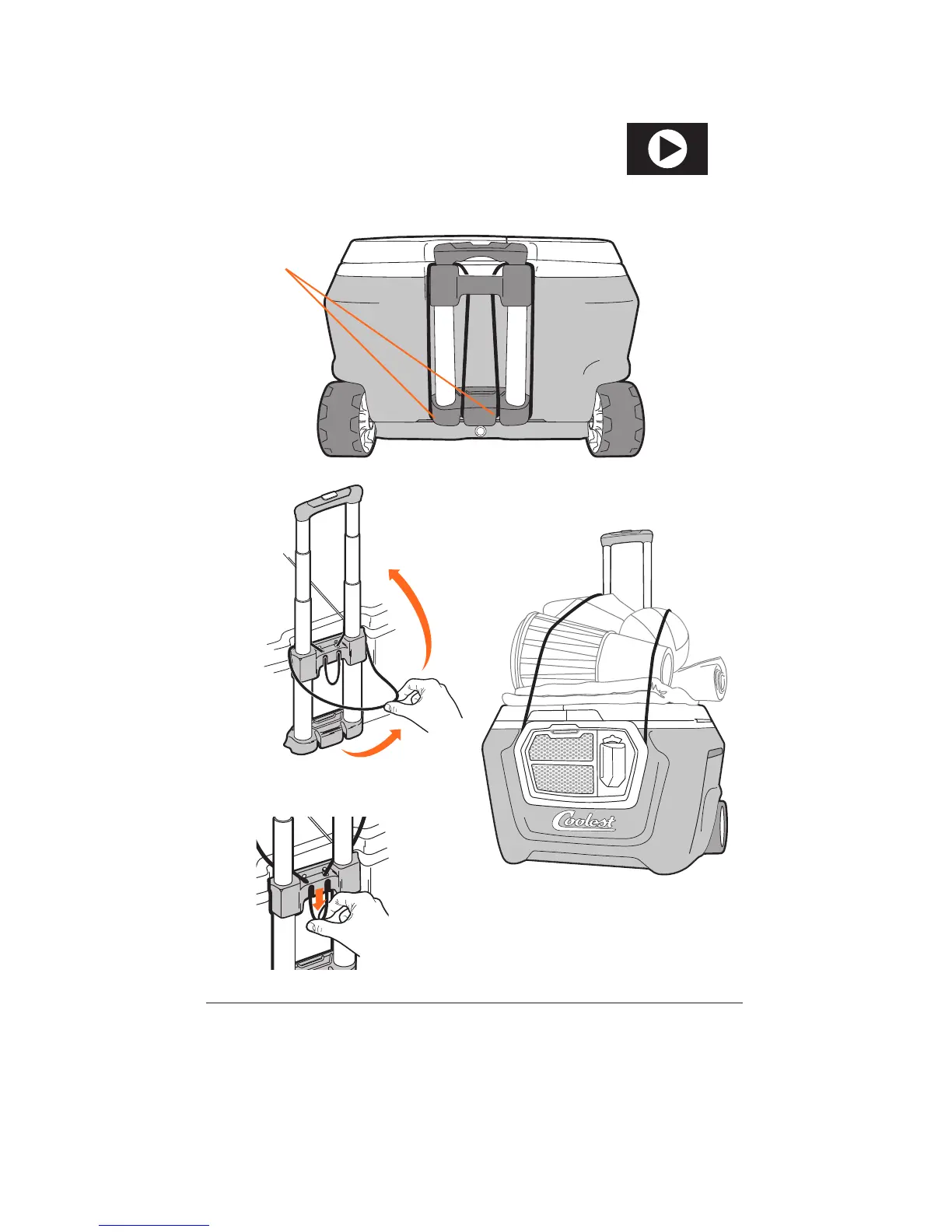 Coolest