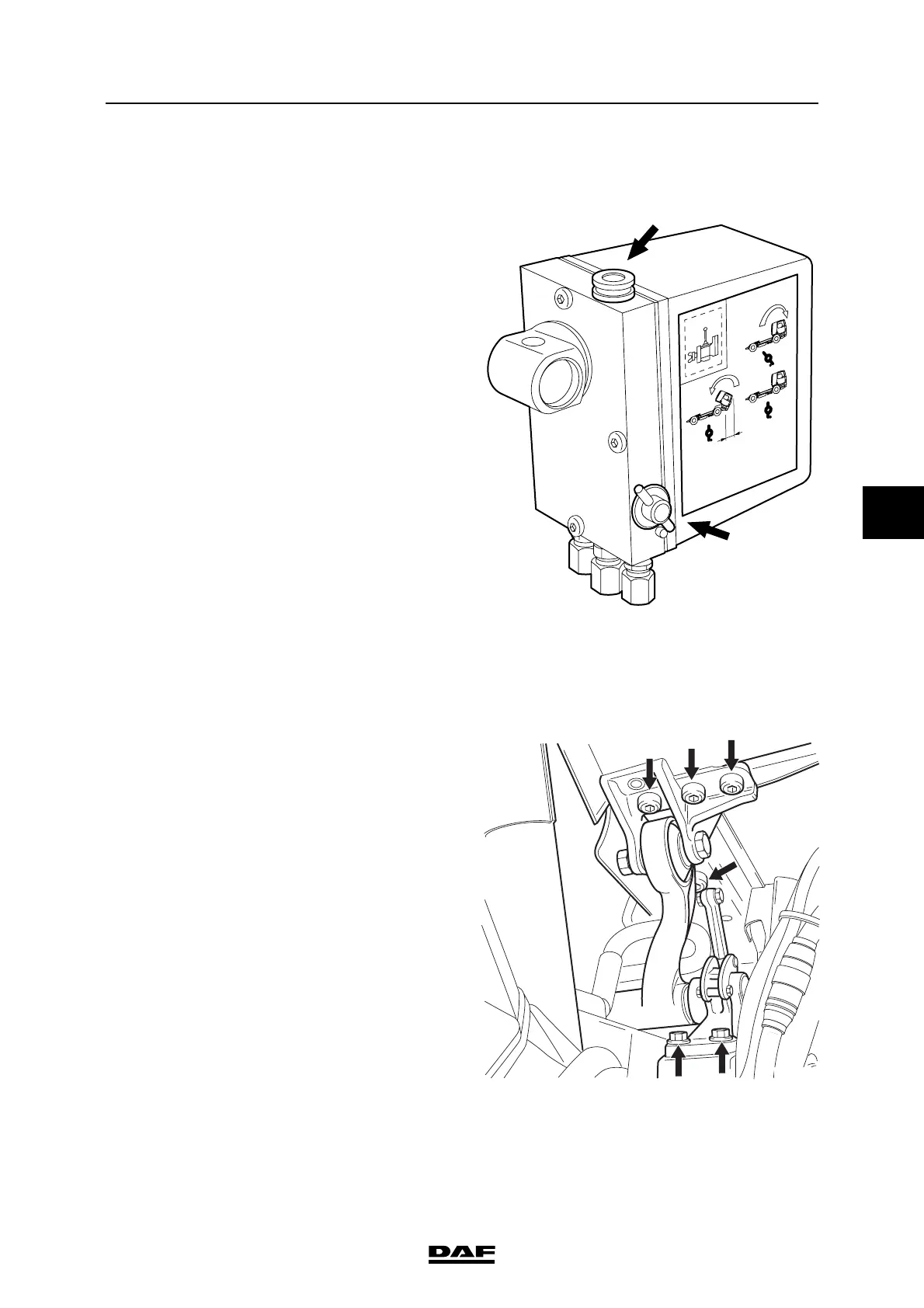 DAF