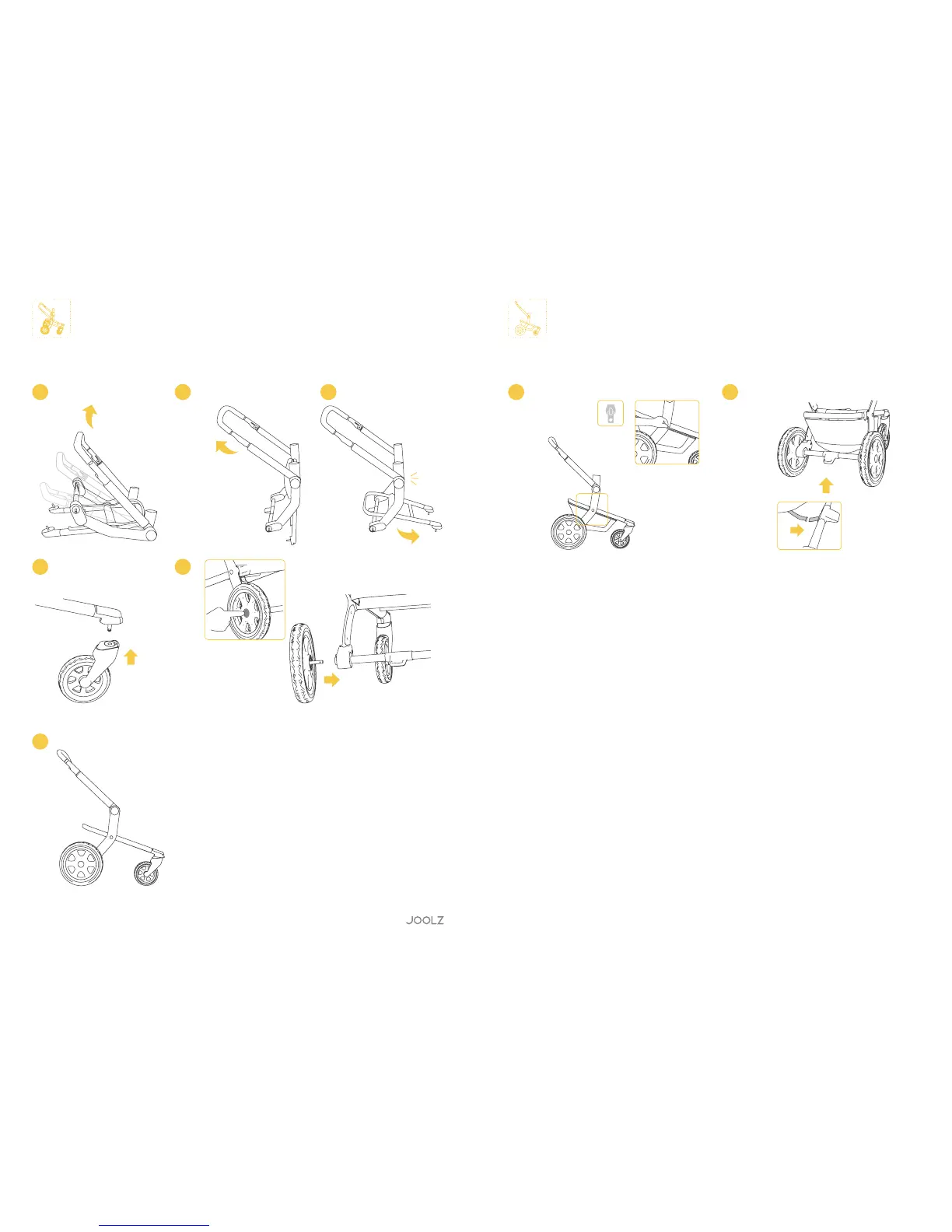 JOOLZ