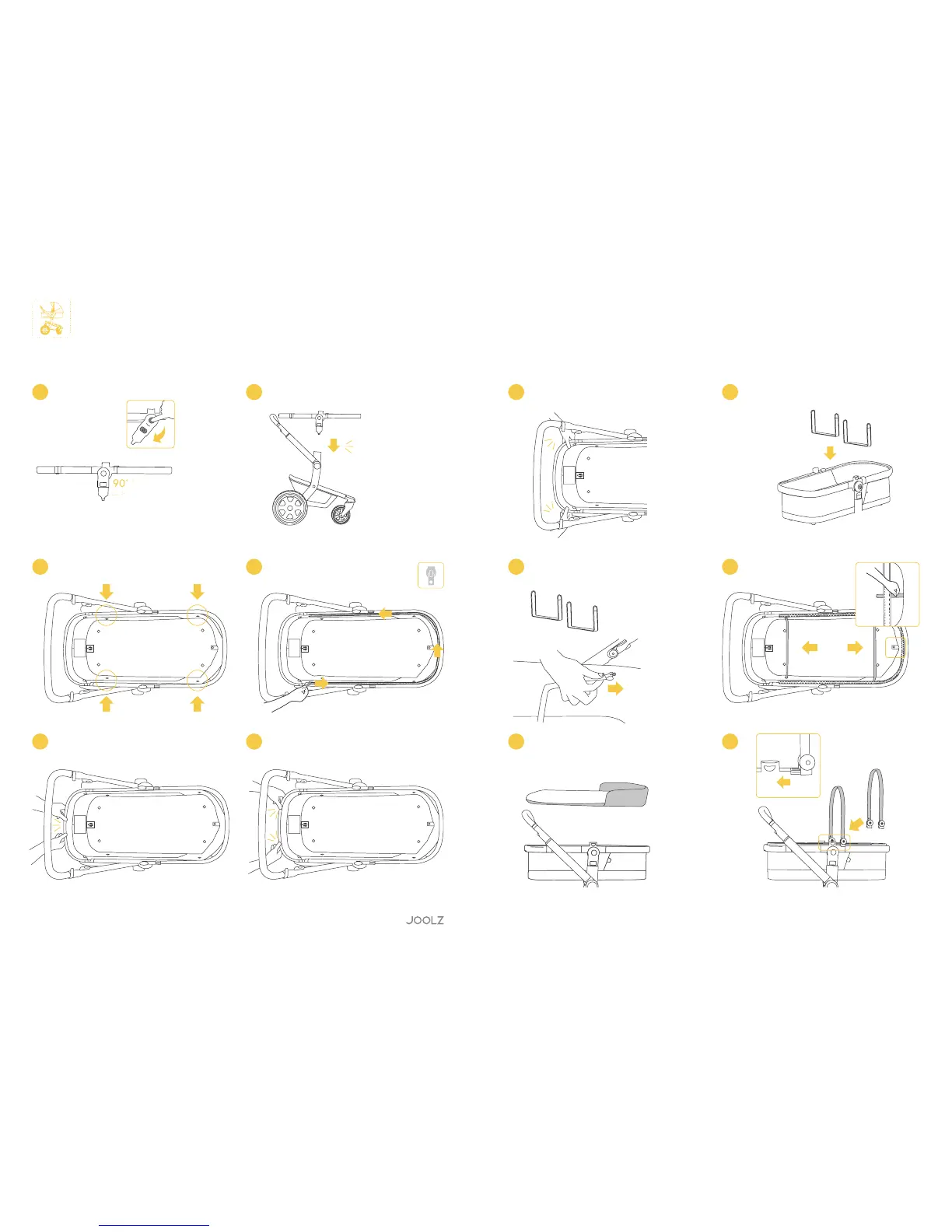 90°

JOOLZ