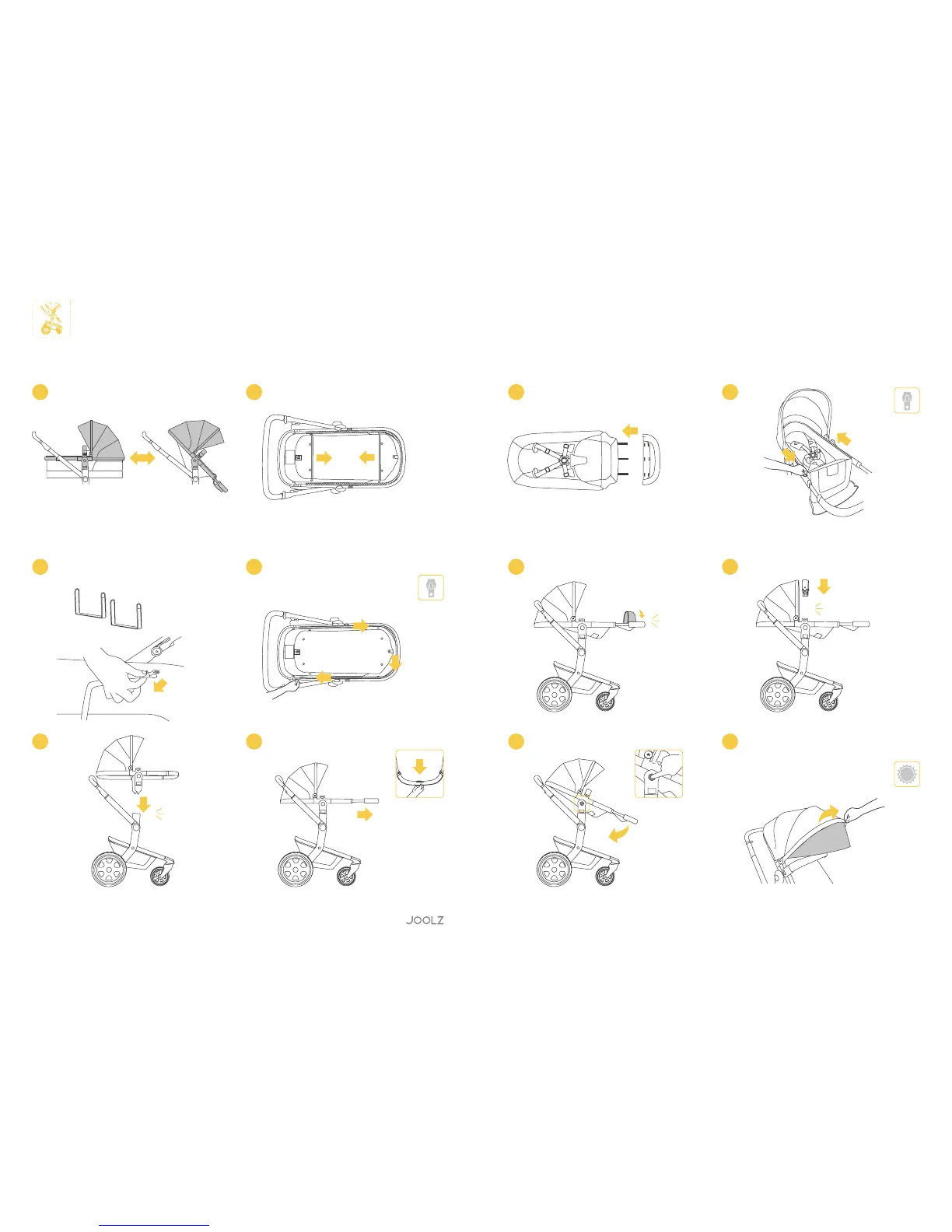 JOOLZ