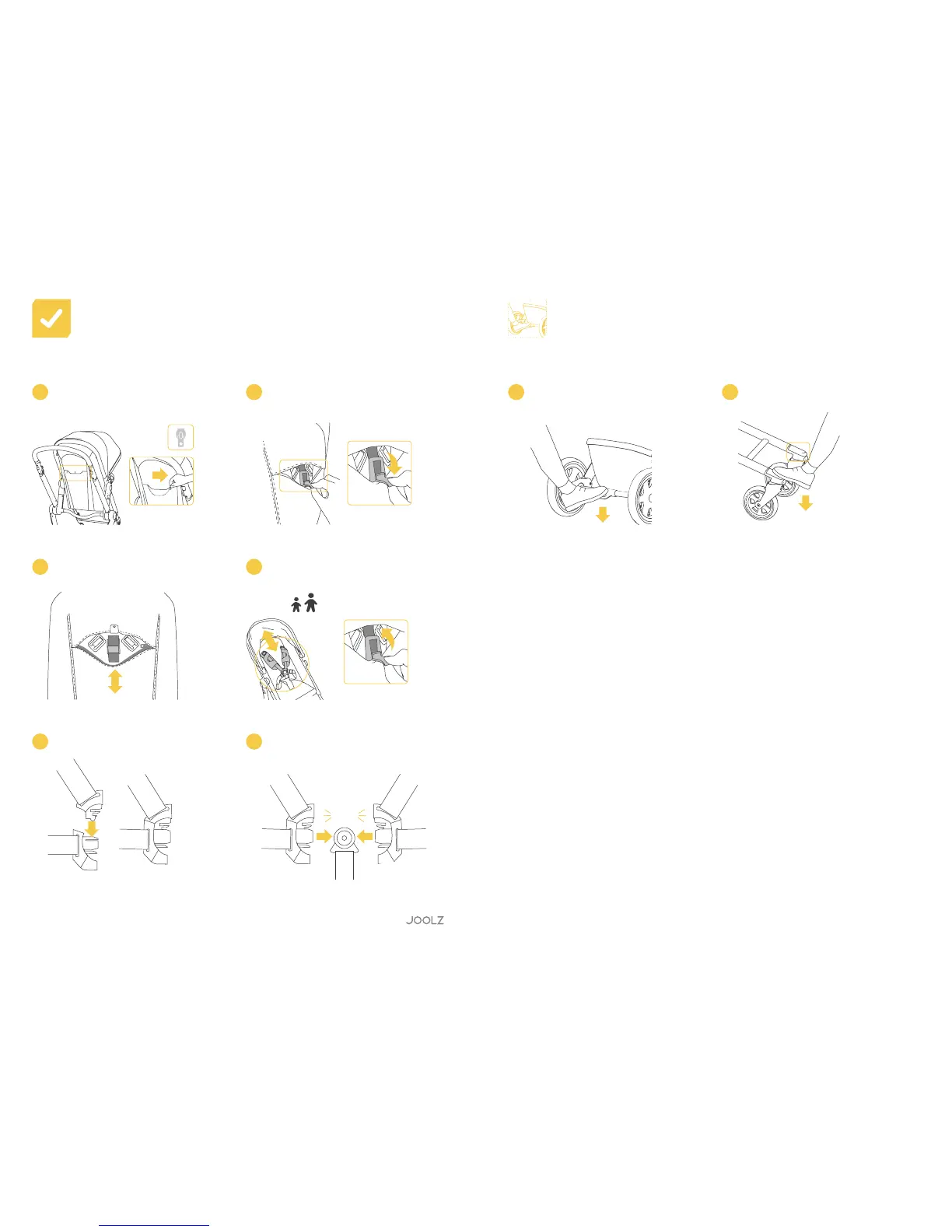 JOOLZ