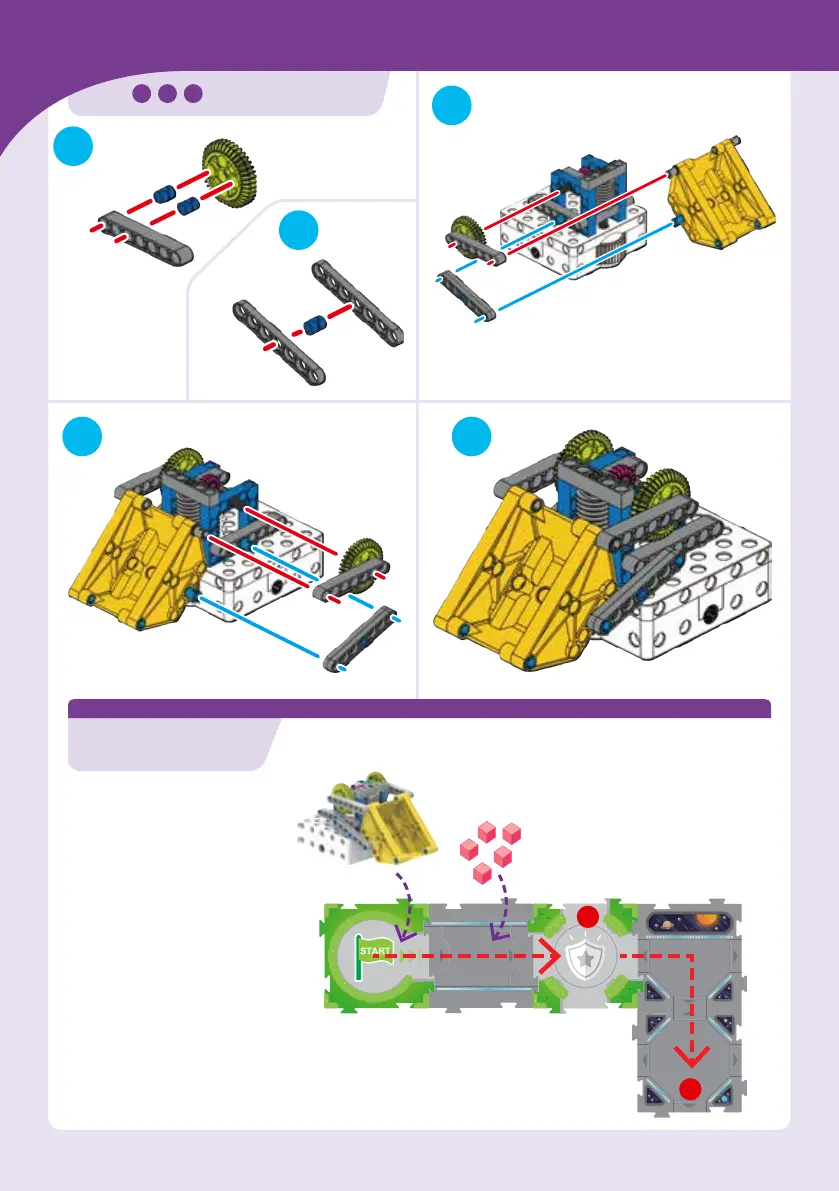 START