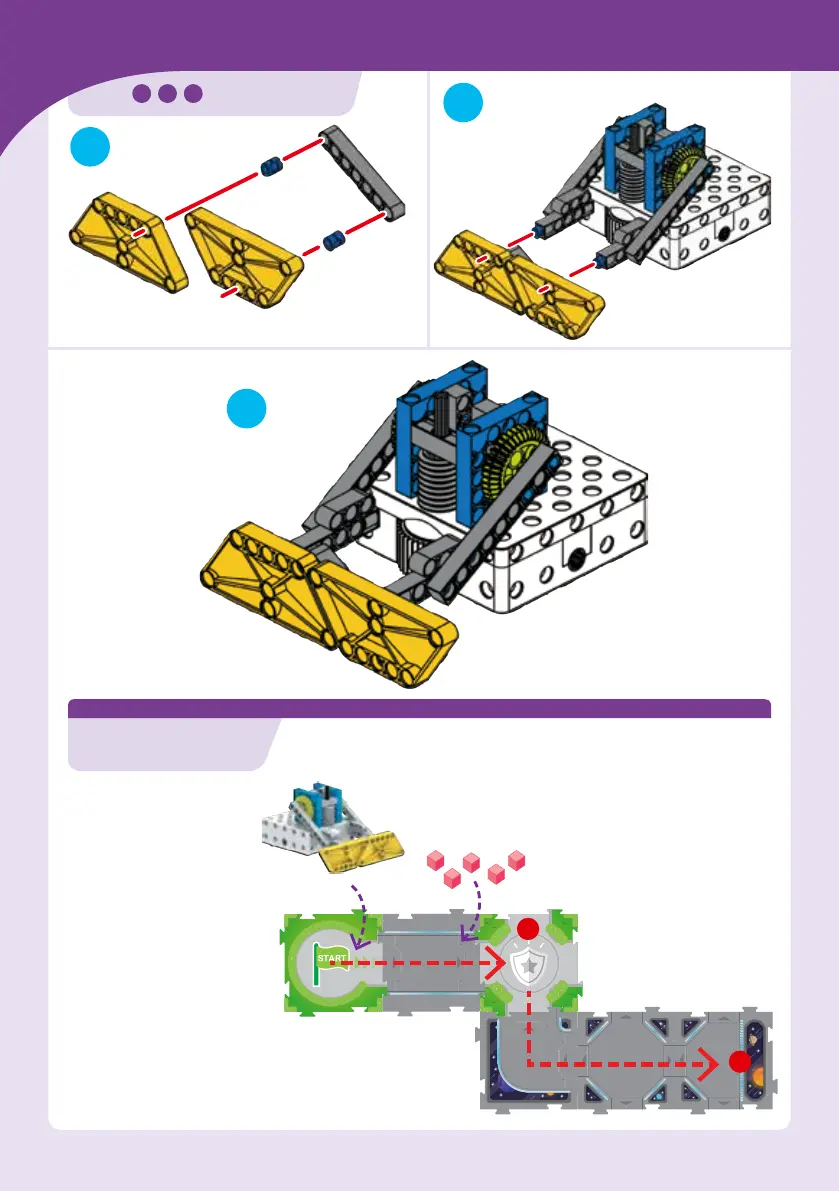 START