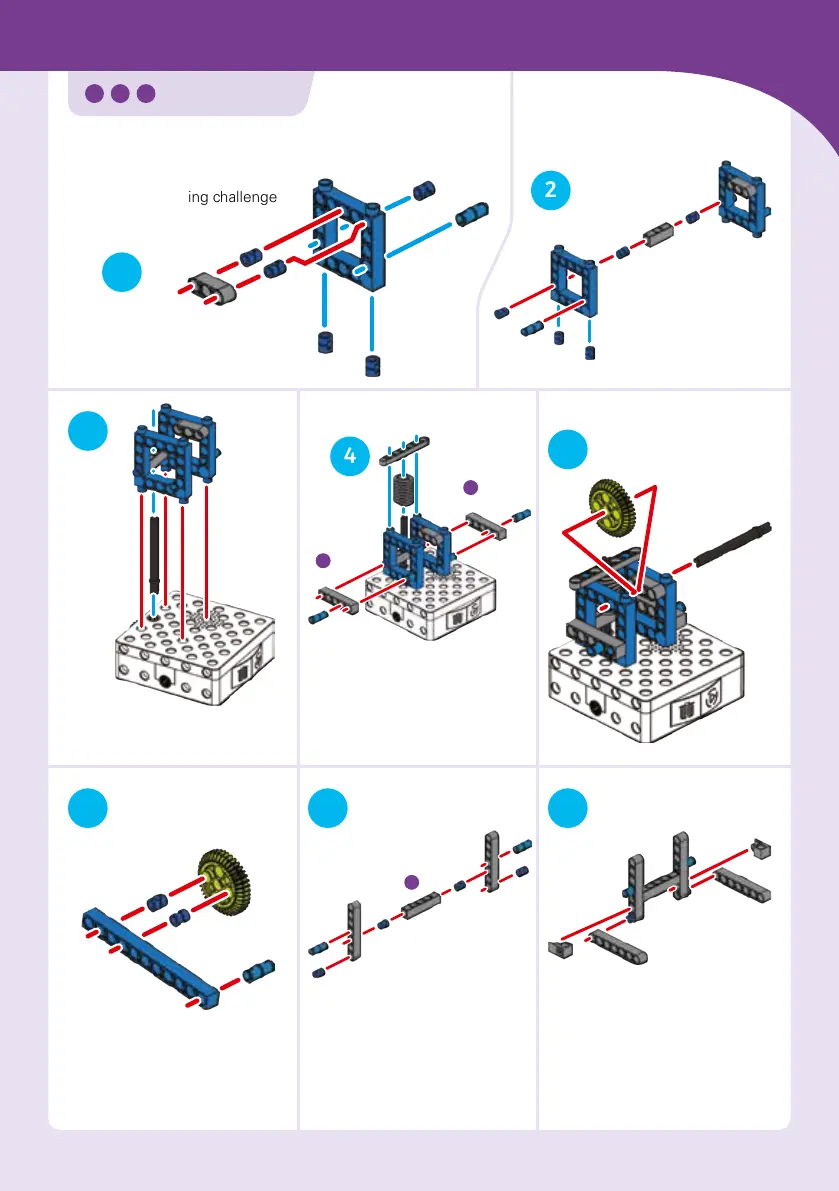 ing challenge

2

4