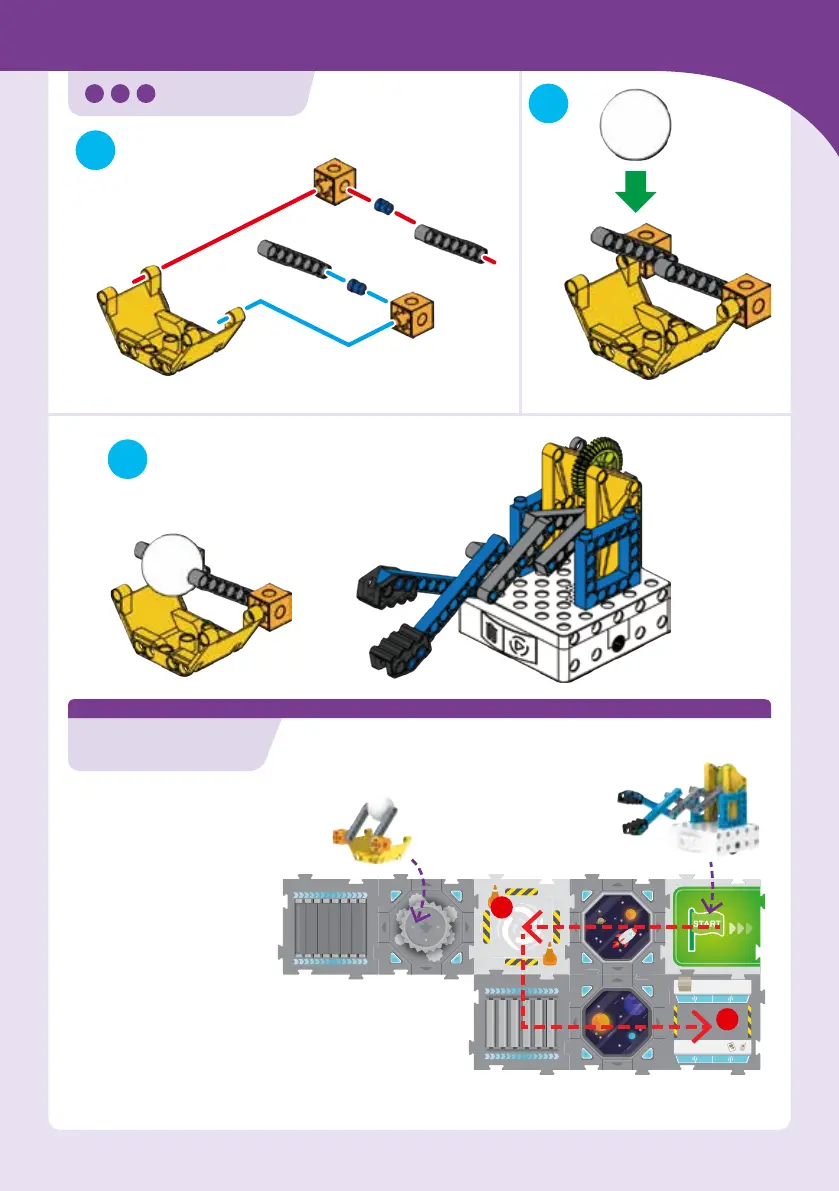 START