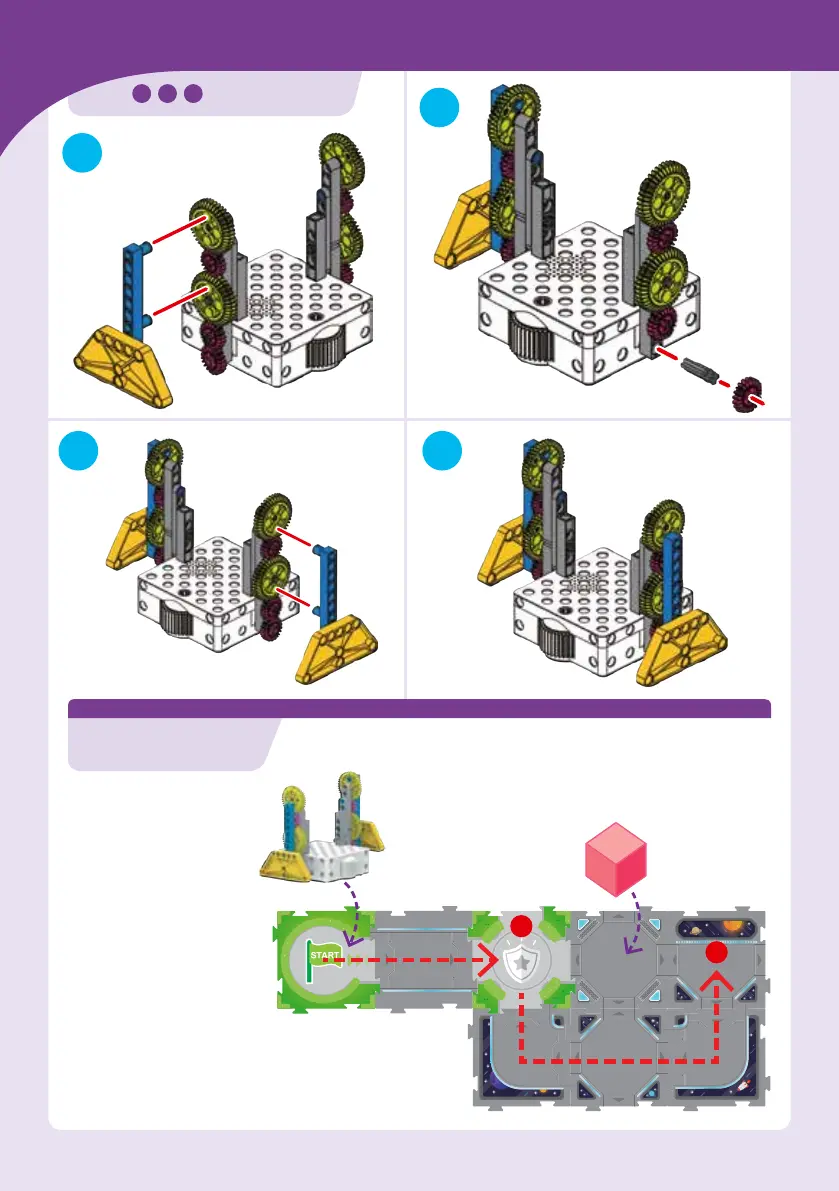 START