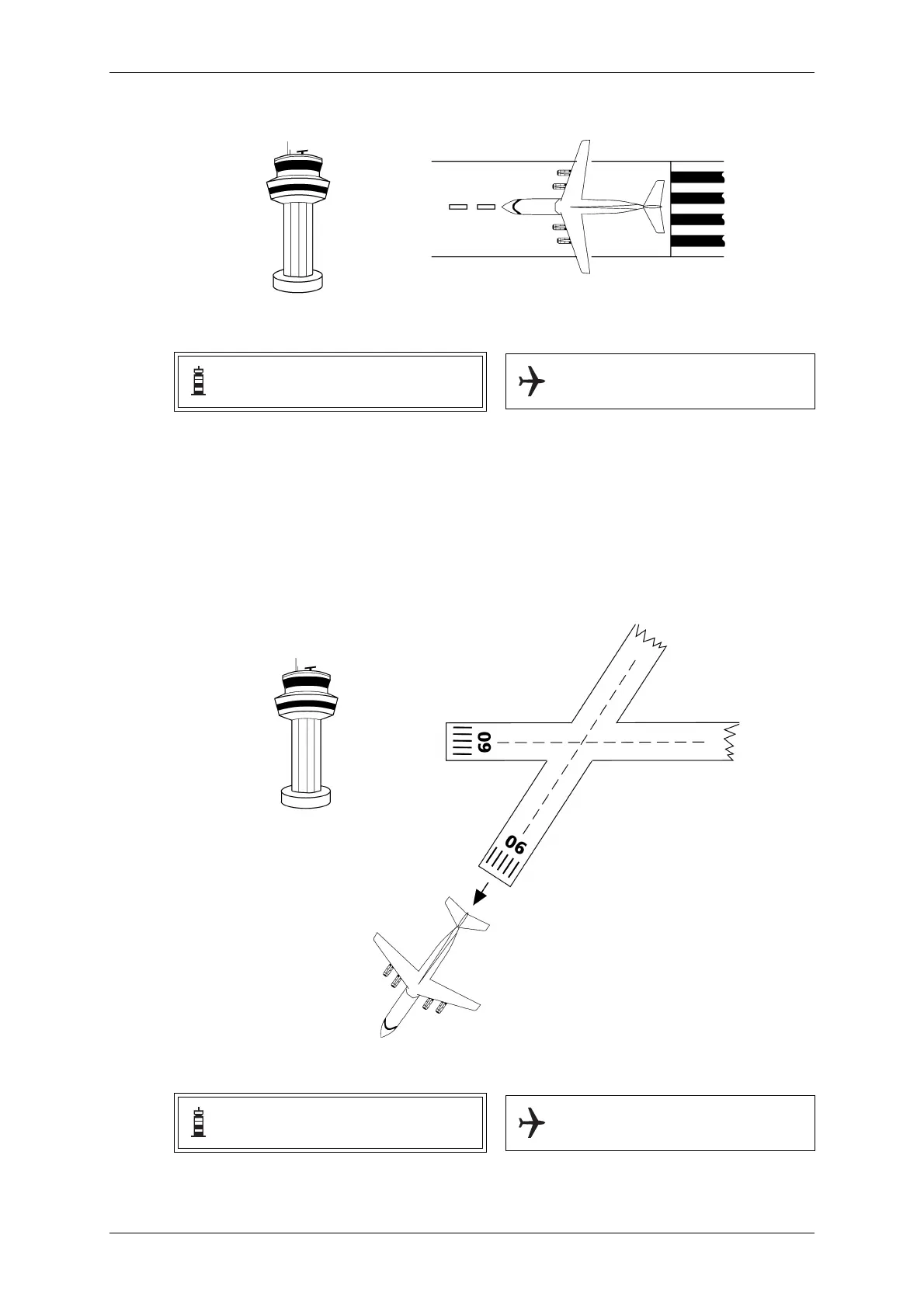 09

06