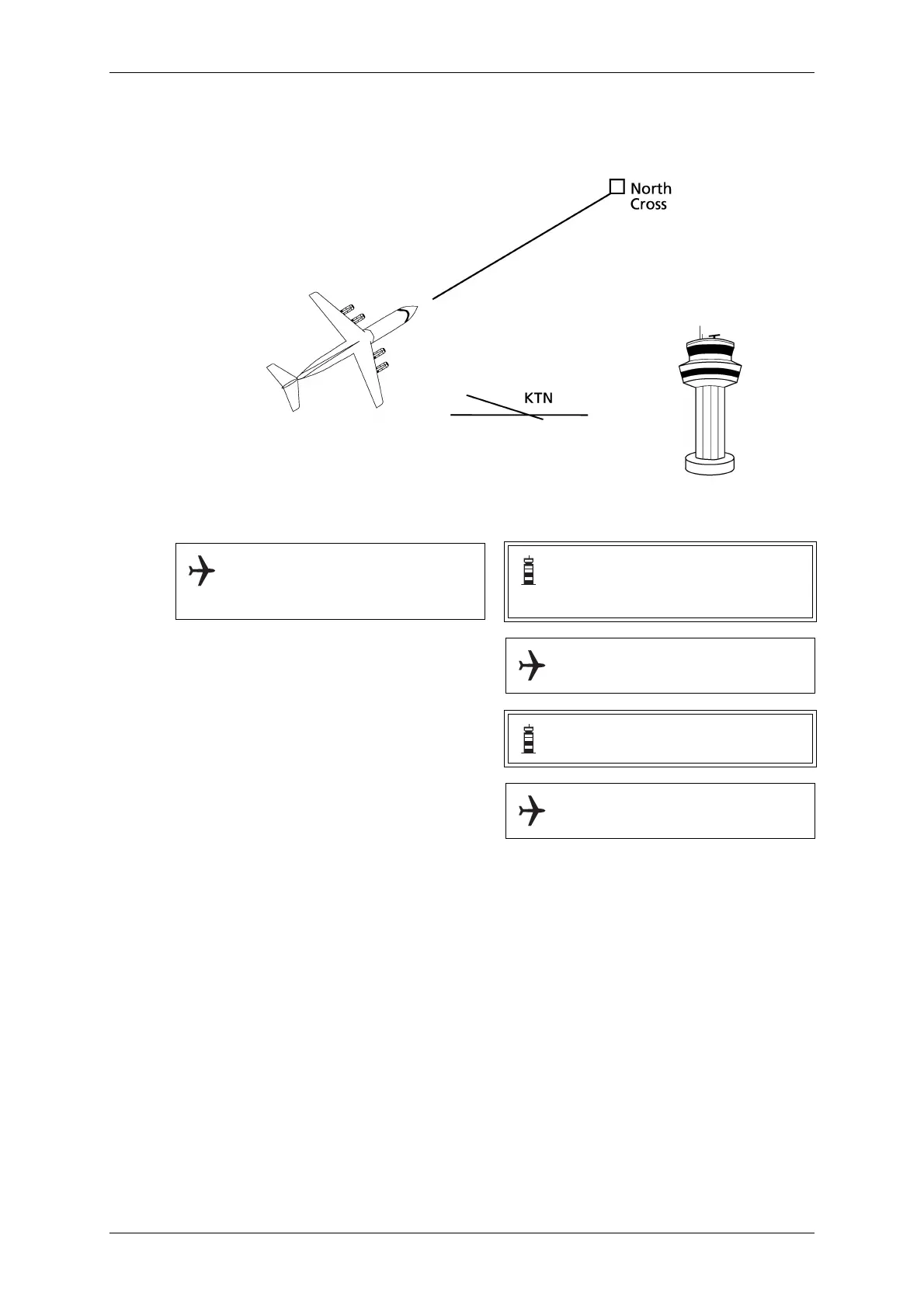 North Cross

KTN