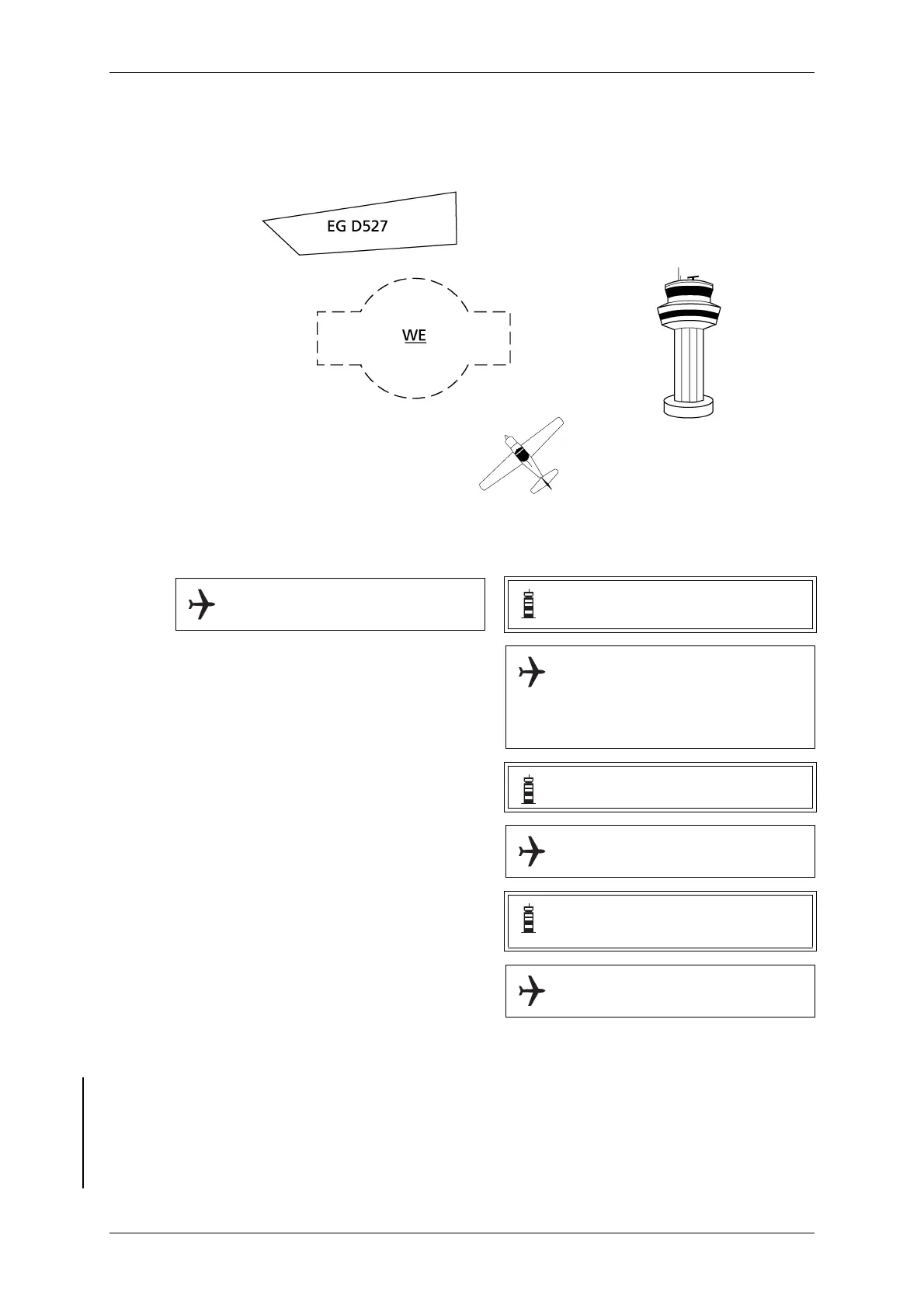 EG D527

WE