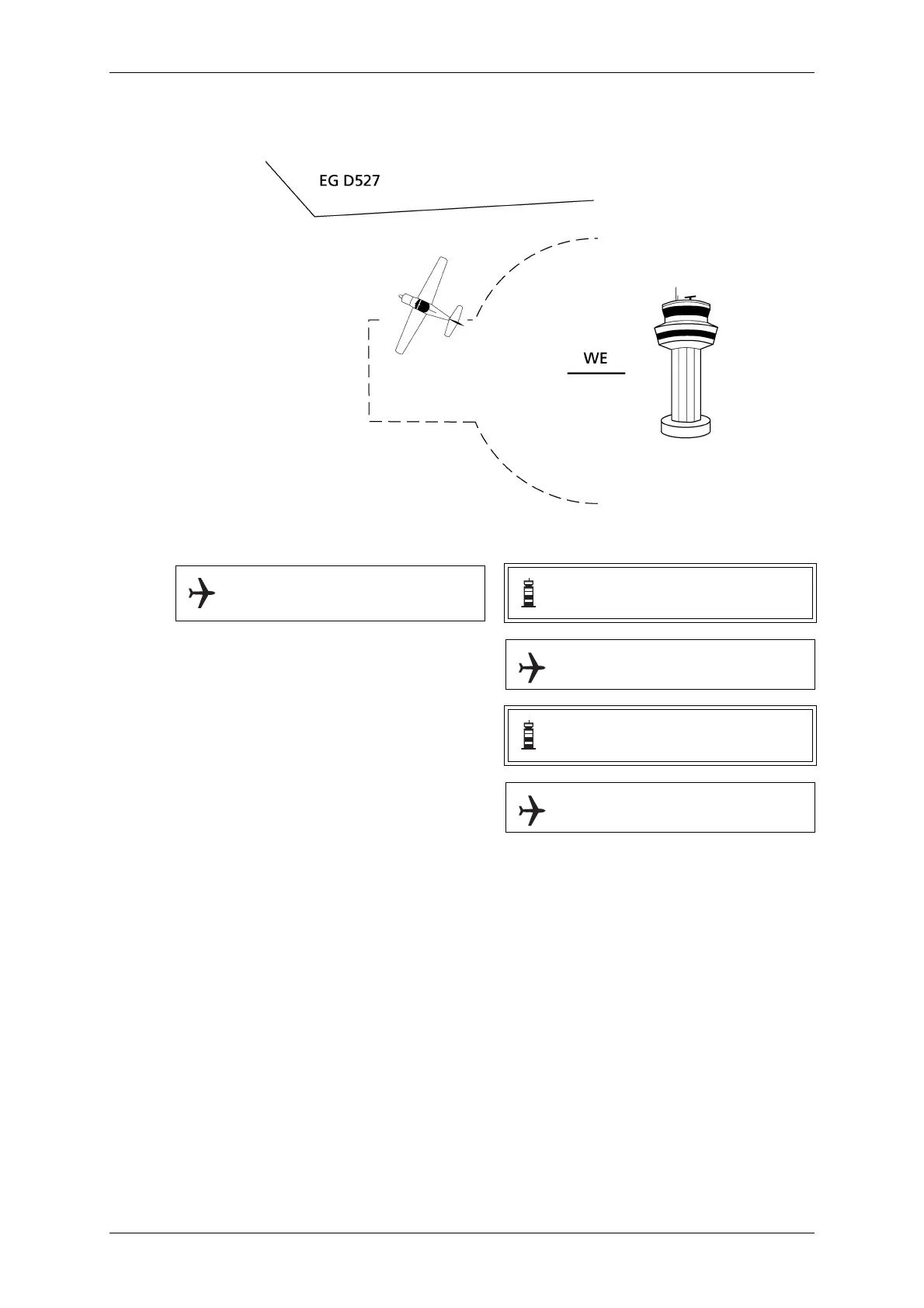 EG D527

WE