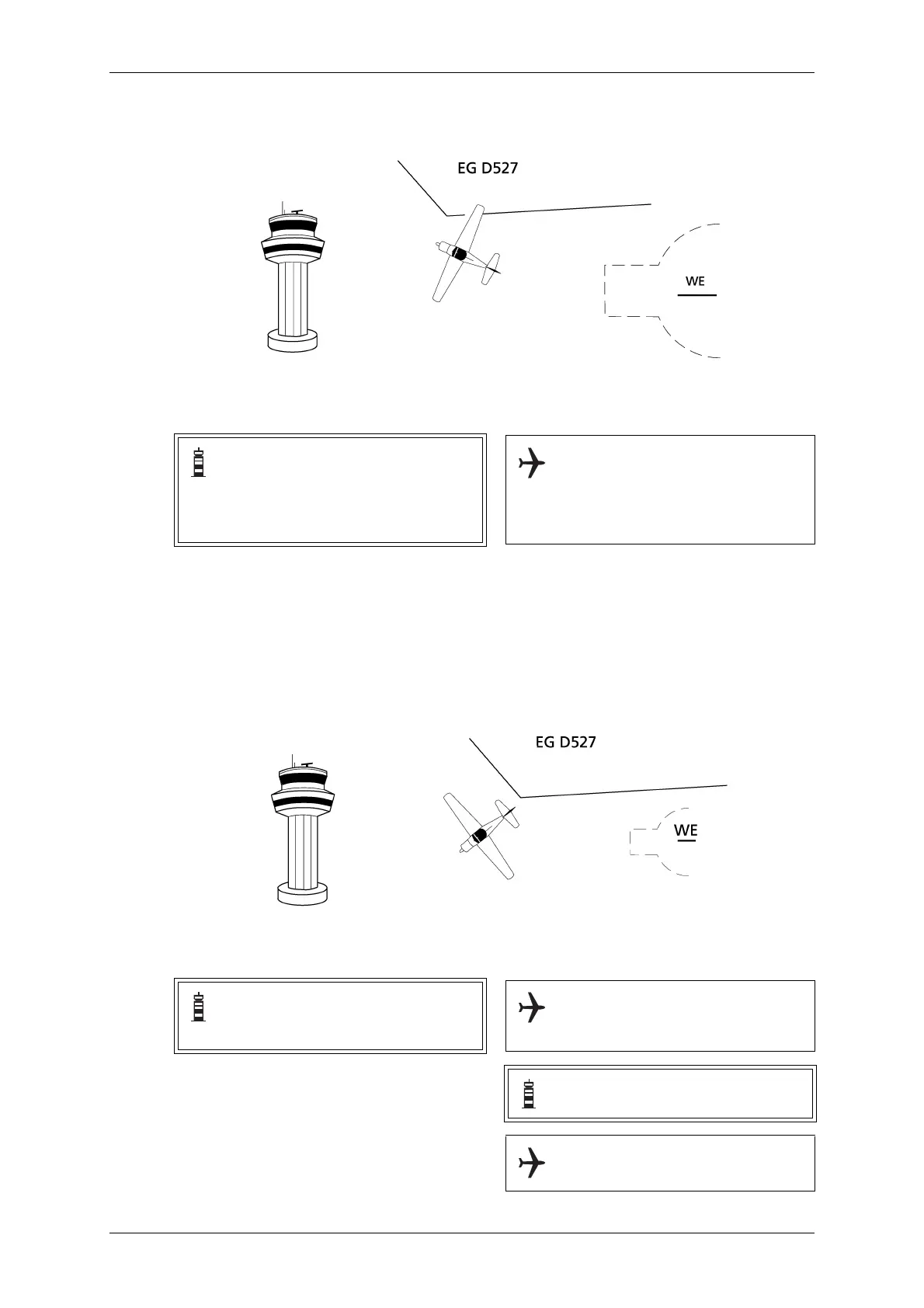 EG D527

WE

EG D527

WE