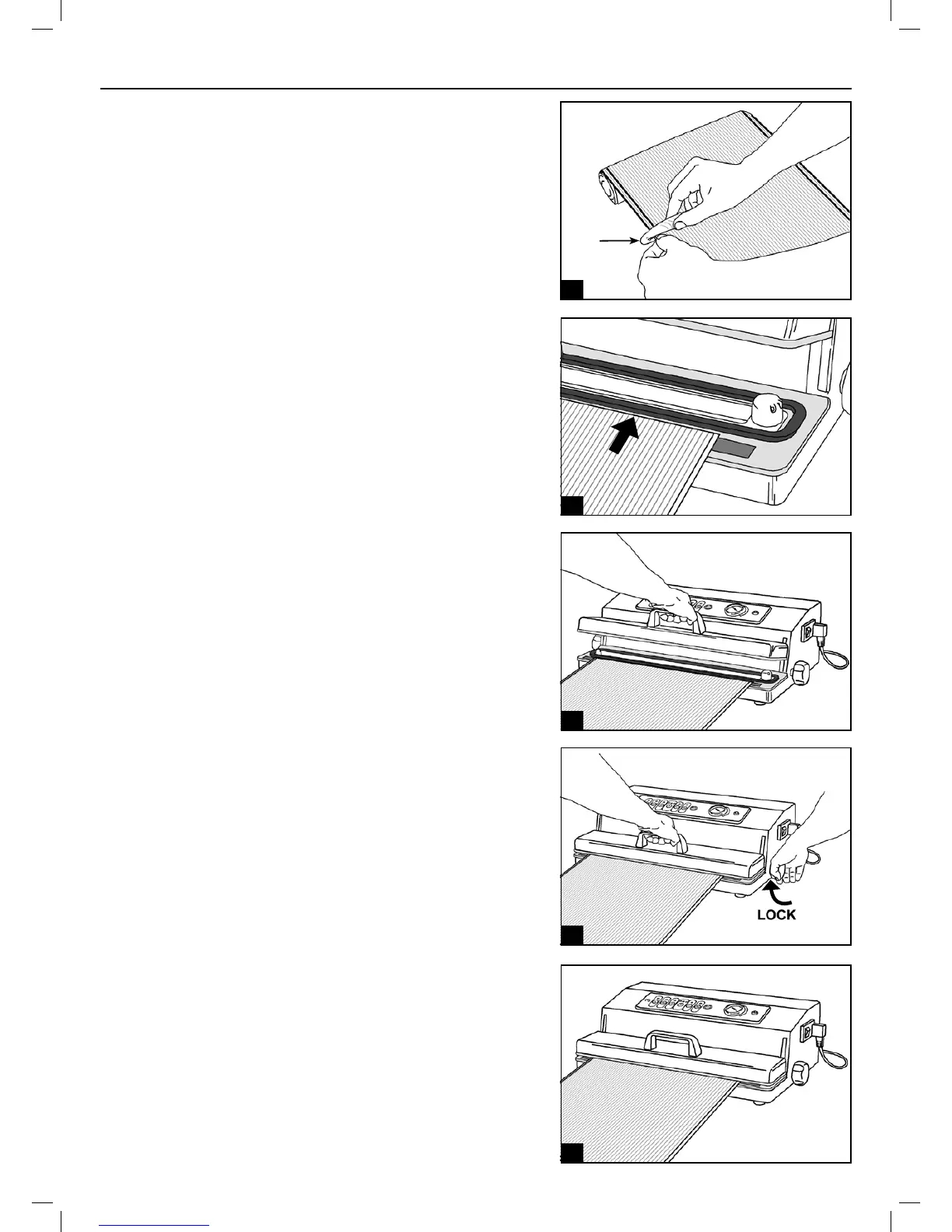 LOCK