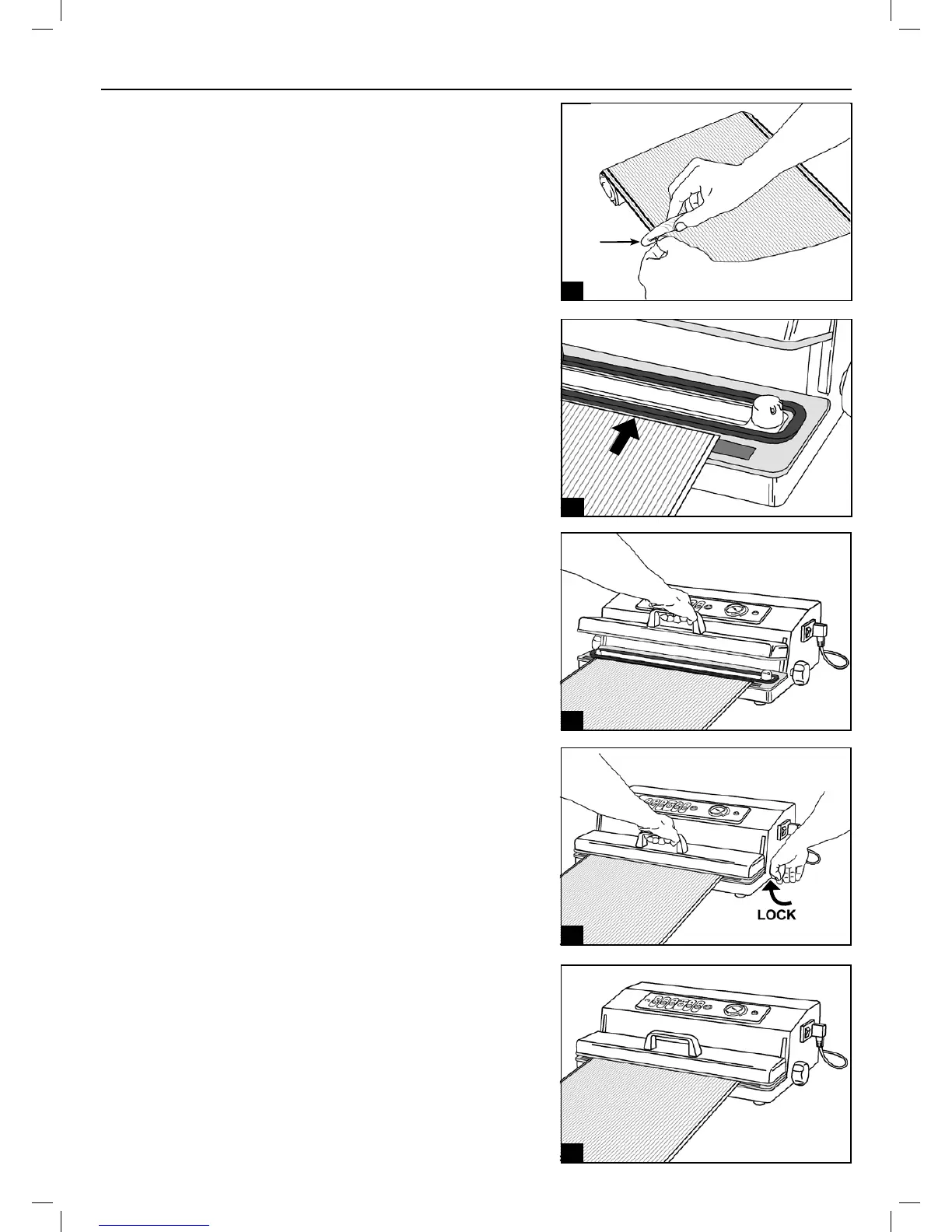 LOCK