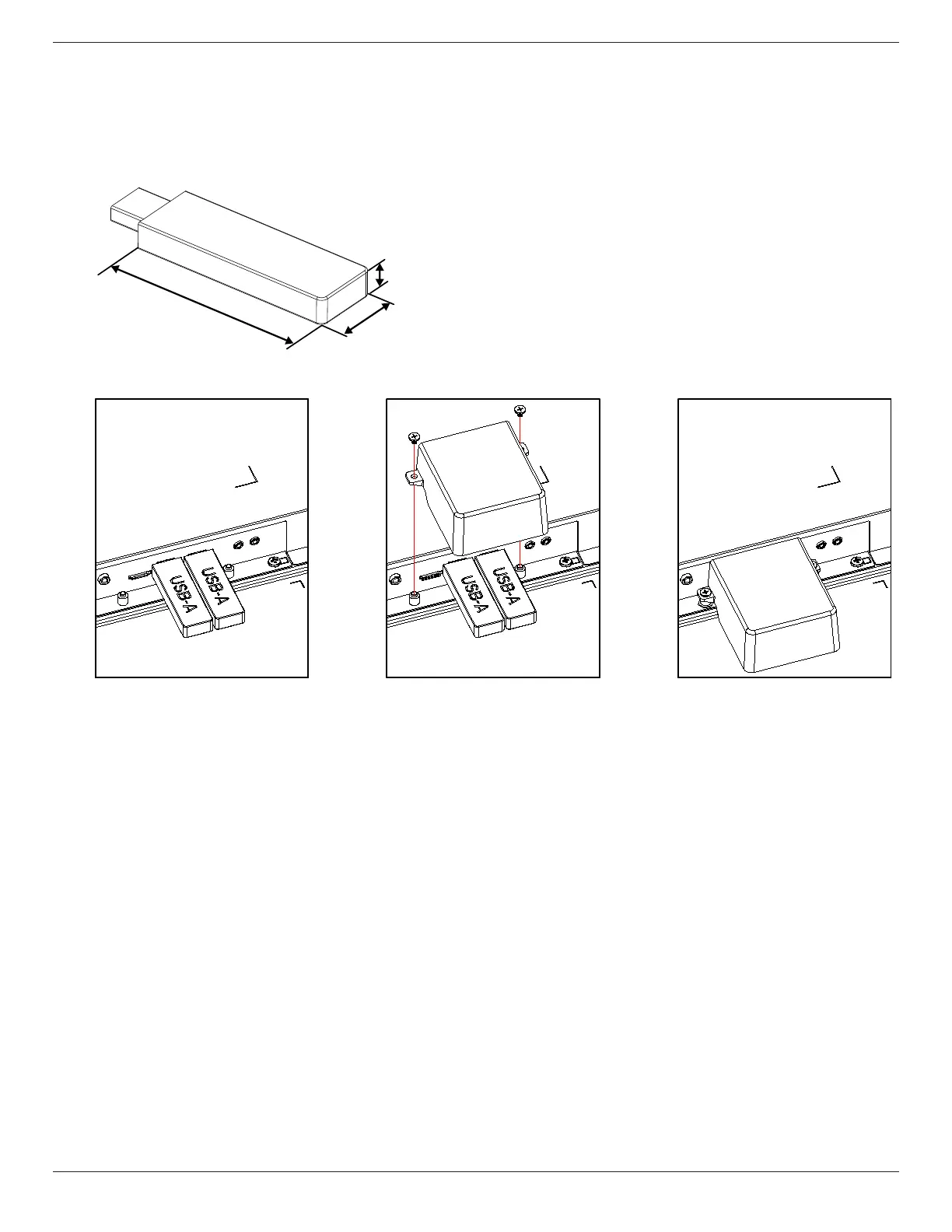 USB-A

USB-A

USB-A

USB-A