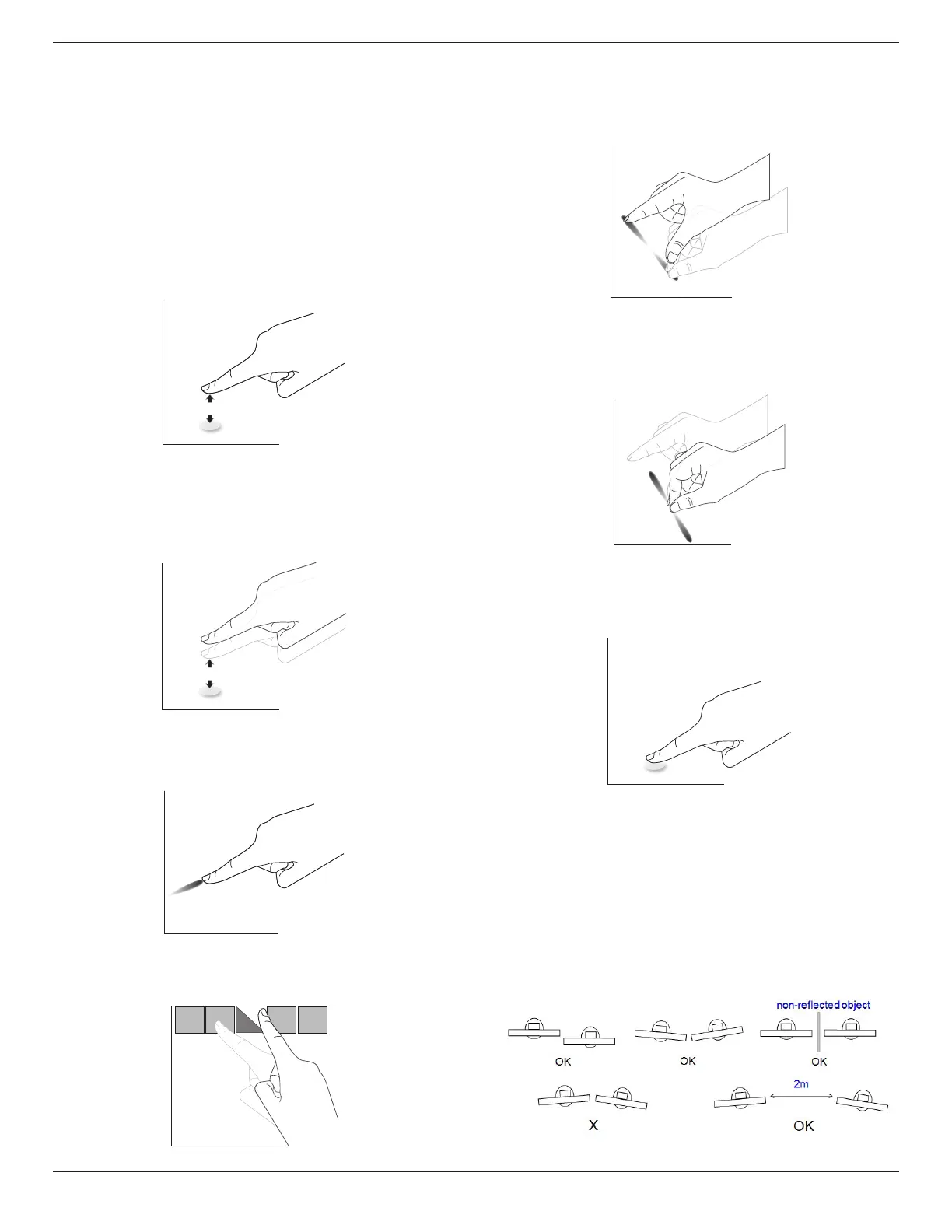 non-reflected object

OK

OK

OK

2m

X

OK