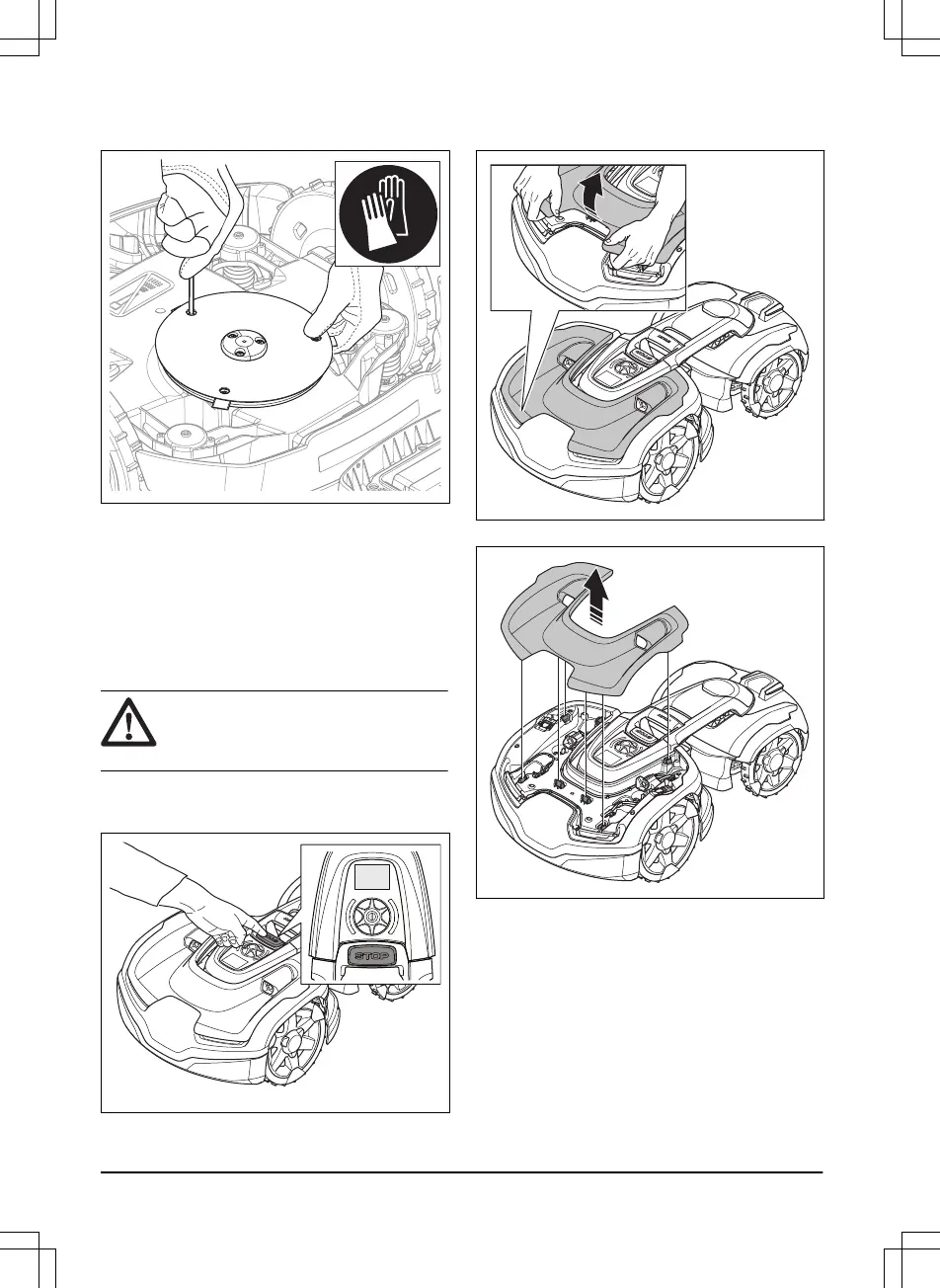 STOP