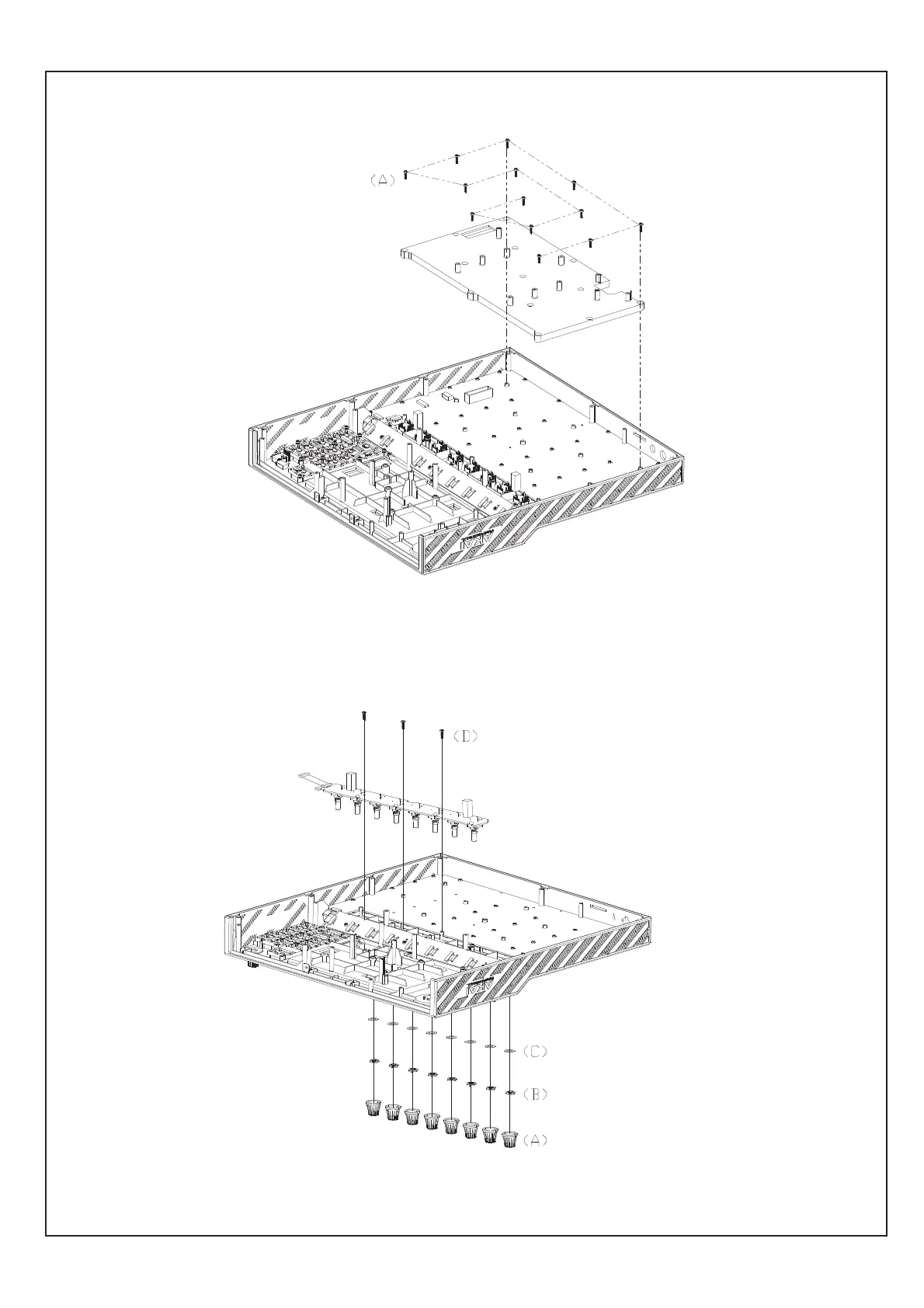 (A)

(D)

(C)

(B)

(A)