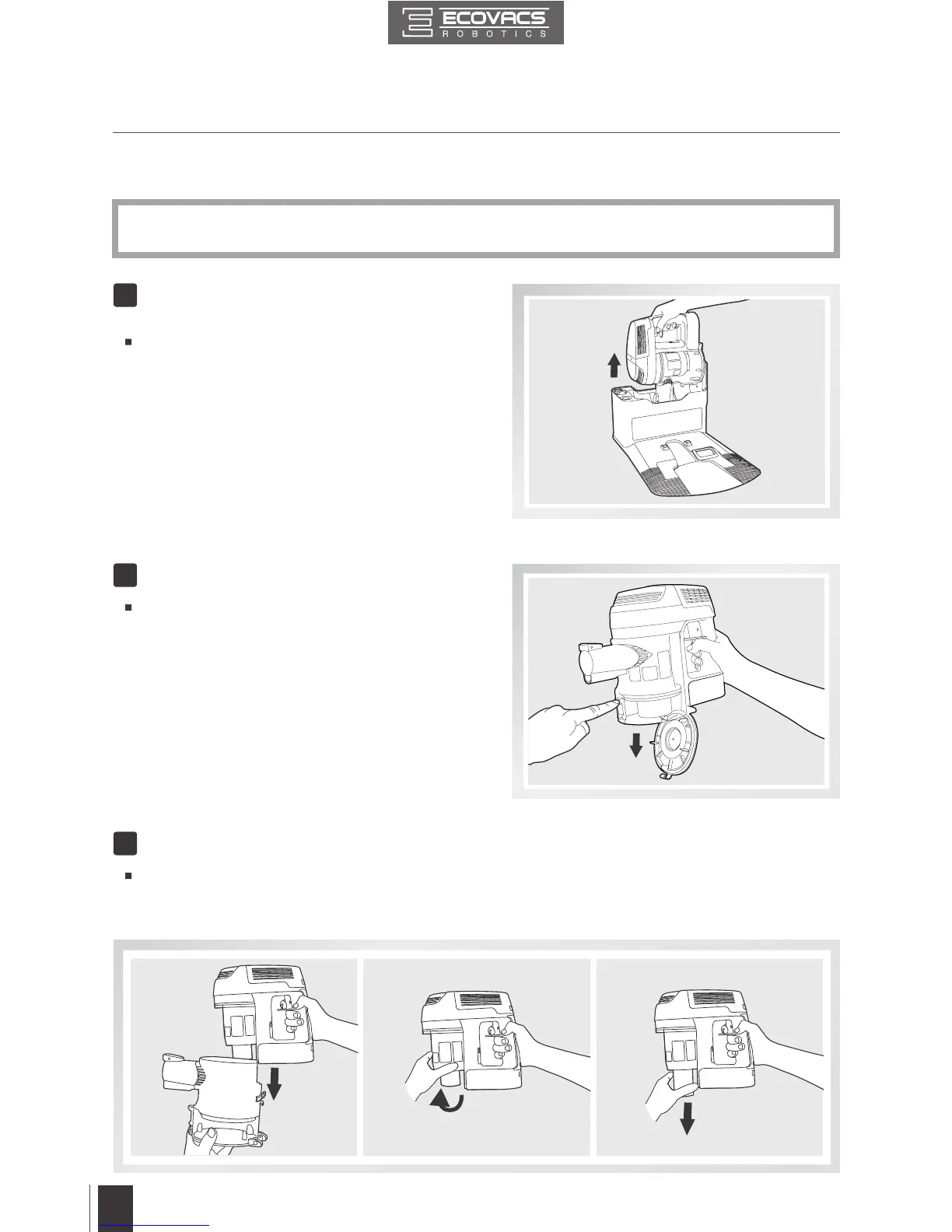 ECOVACS
ROBOTICS