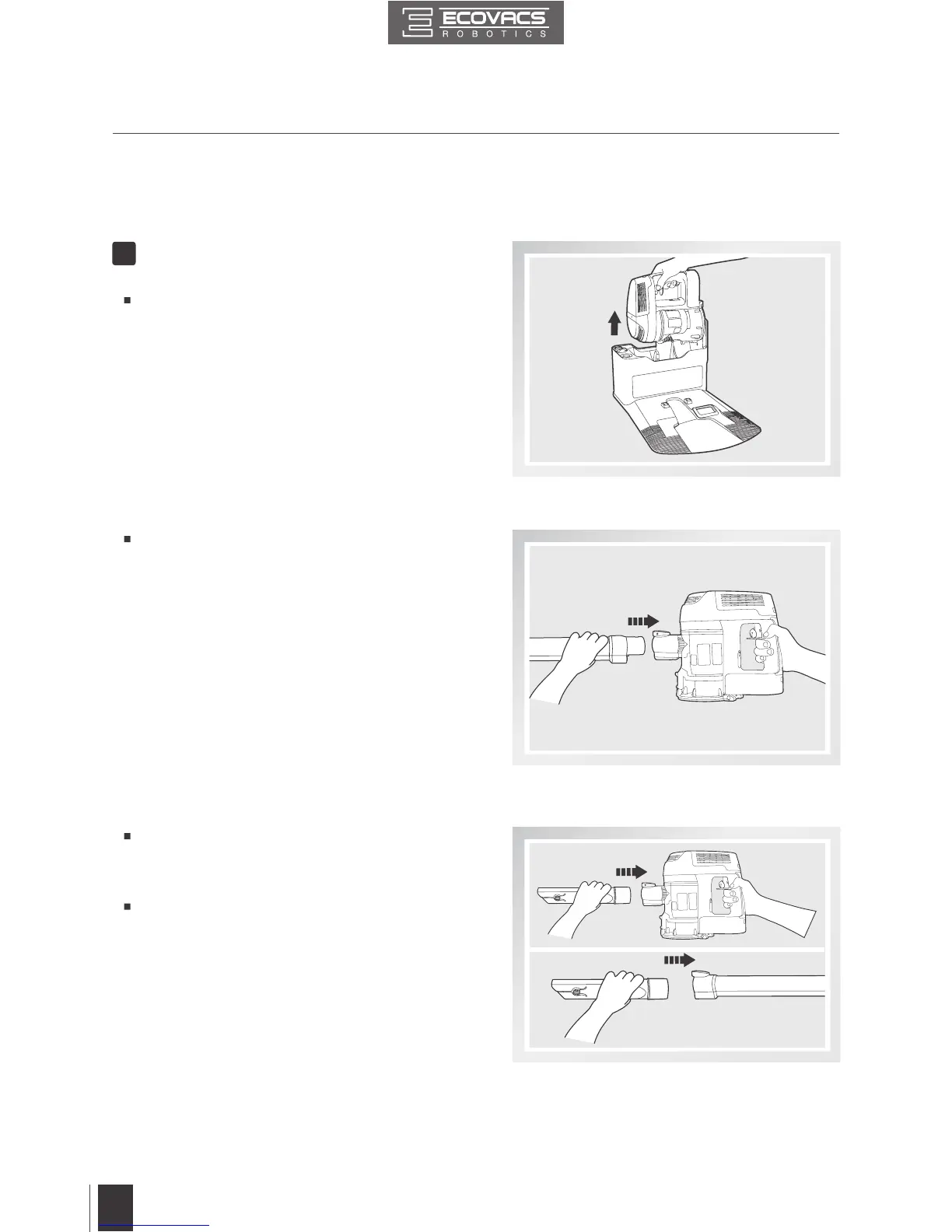 ECOVACS
ROBOTICS