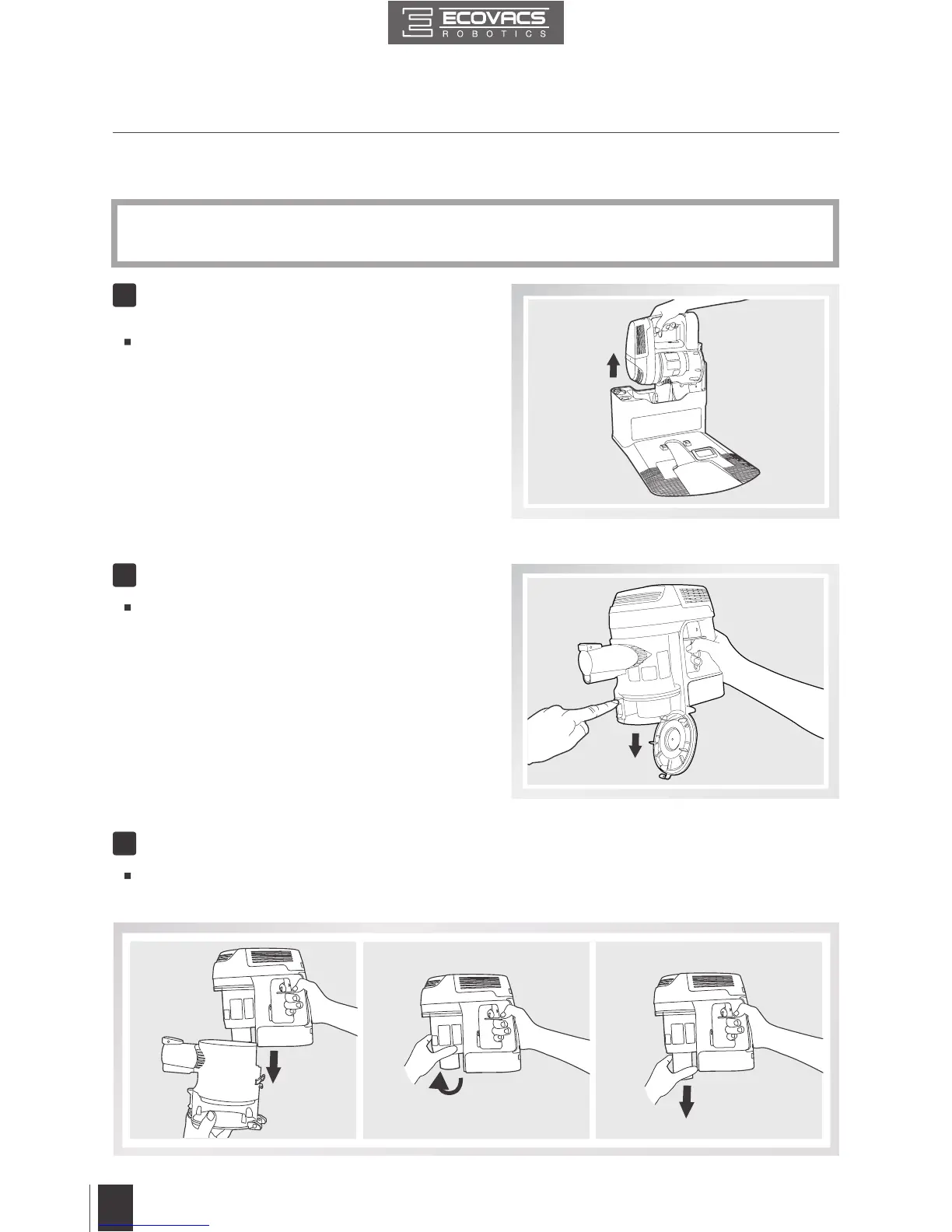 ECOVACS
ROBOTICS