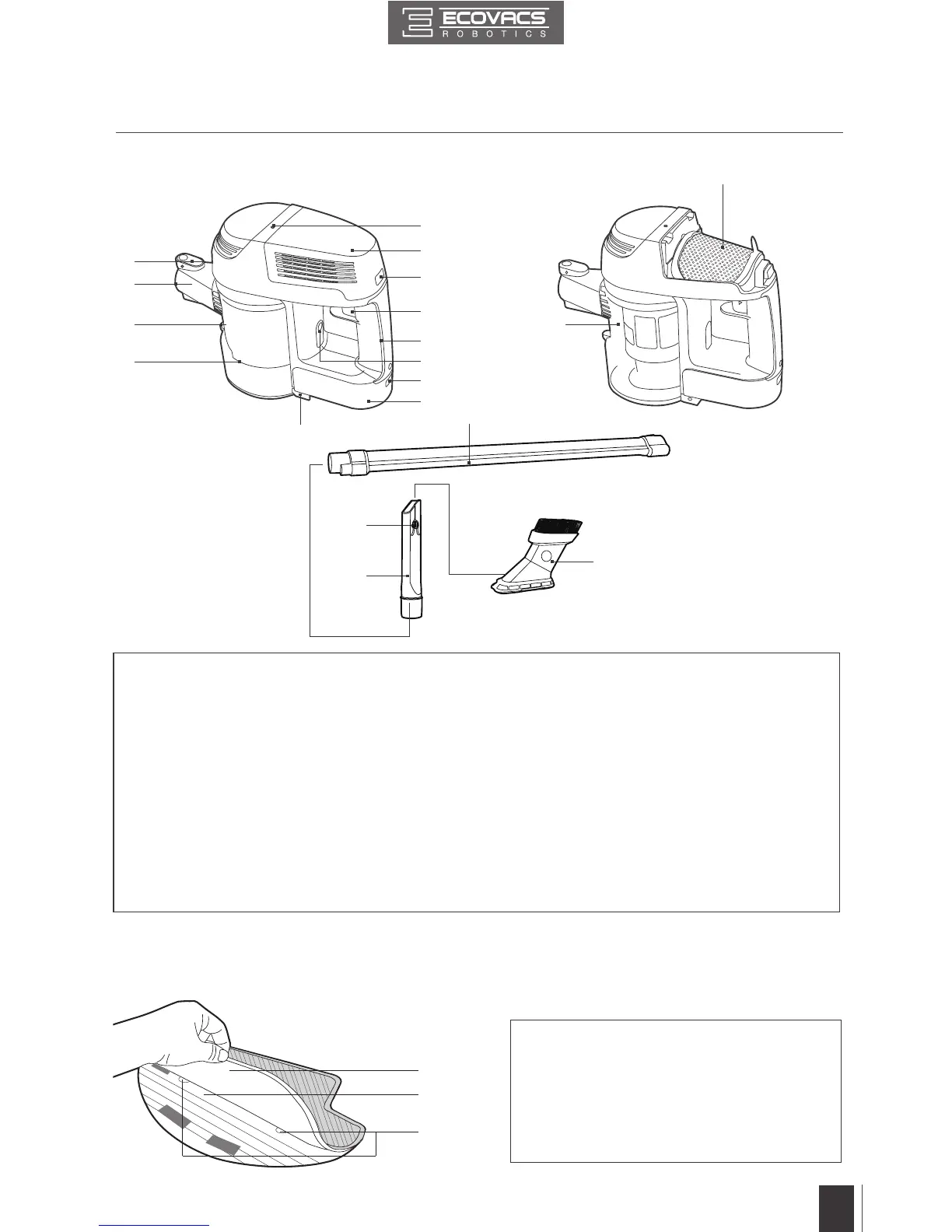 ECOVACS
ROBOTICS