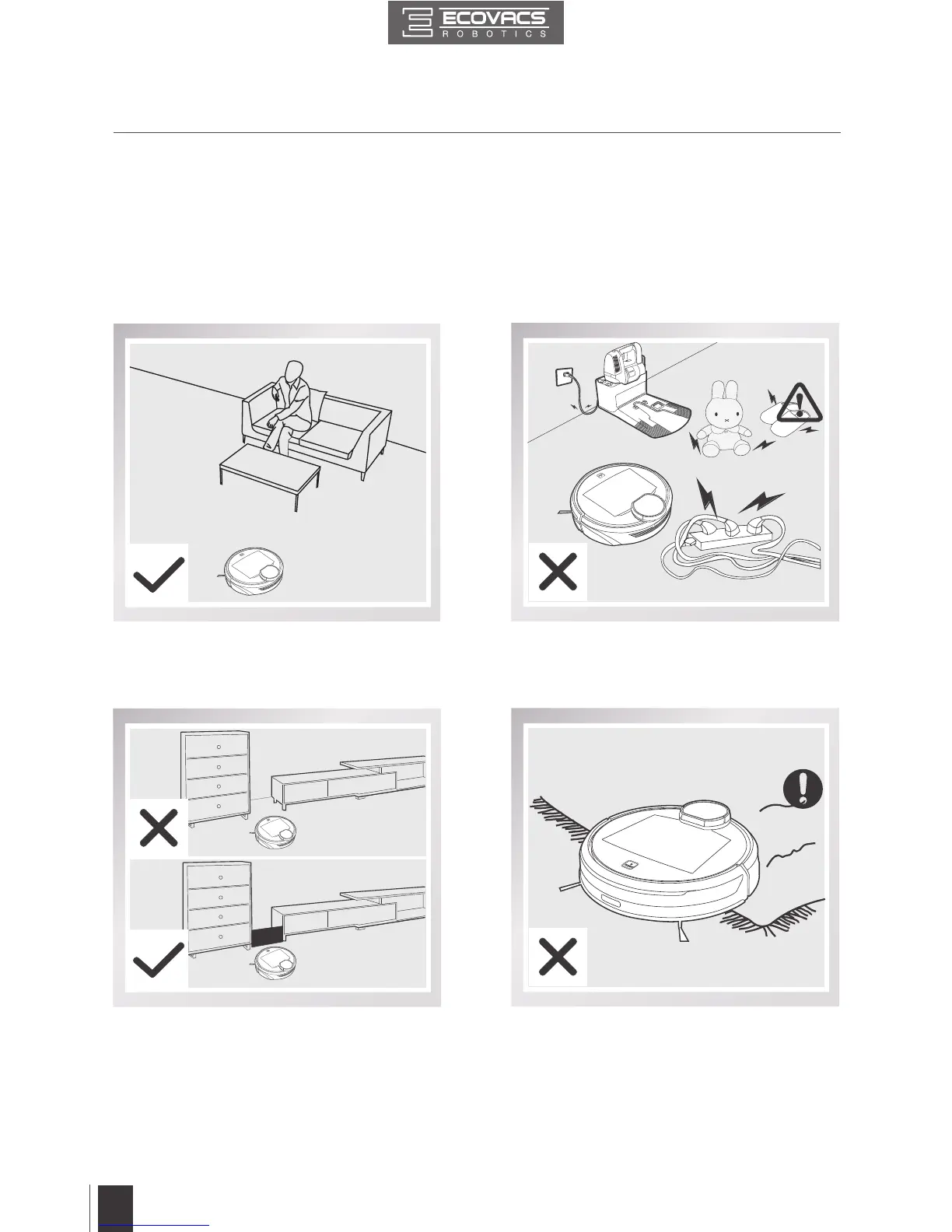 ECOVACS
ROBOTICS