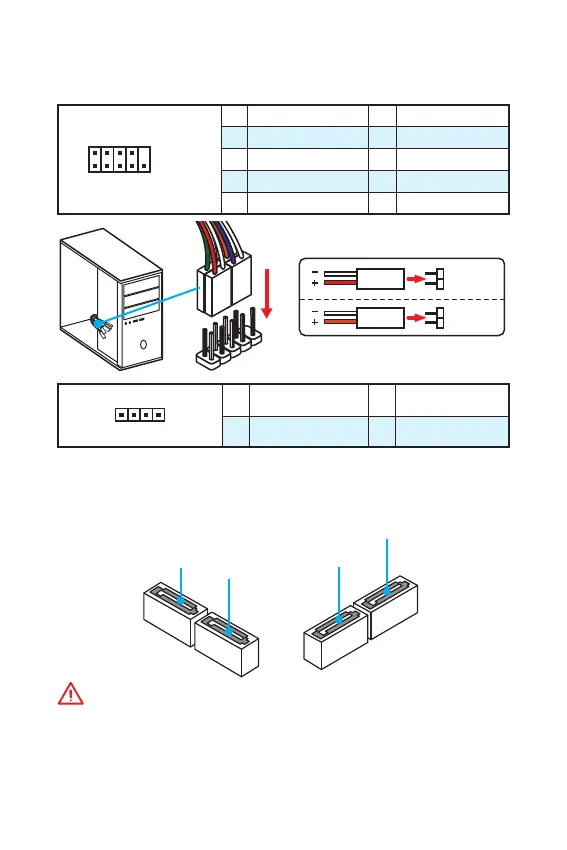 −
+
−
+