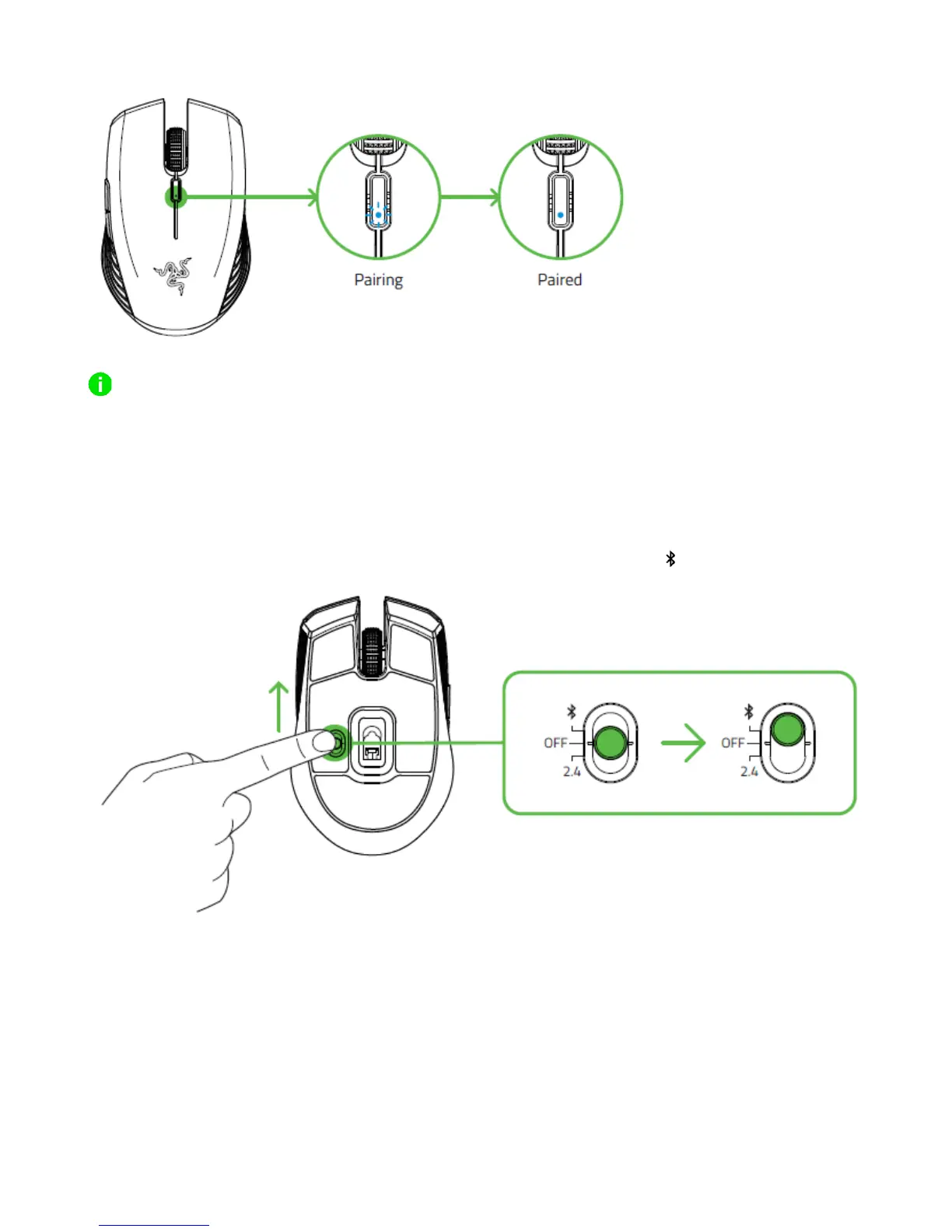 Pairing

Paired

OFF

2.4

OFF

2.4