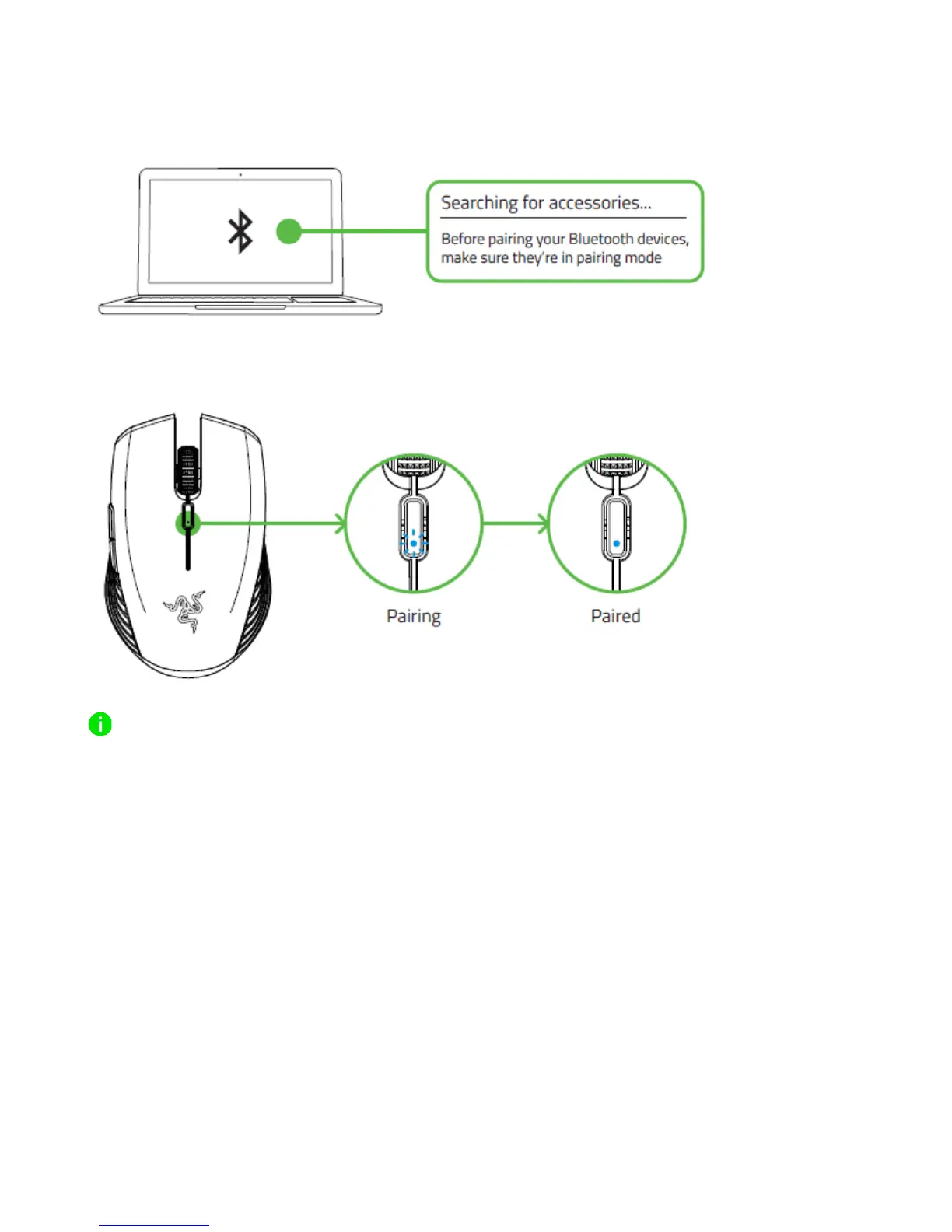 Searching for accessories...

Before pairing your Bluetooth devices, make sure they're in pairing mode

Pairing

Paired