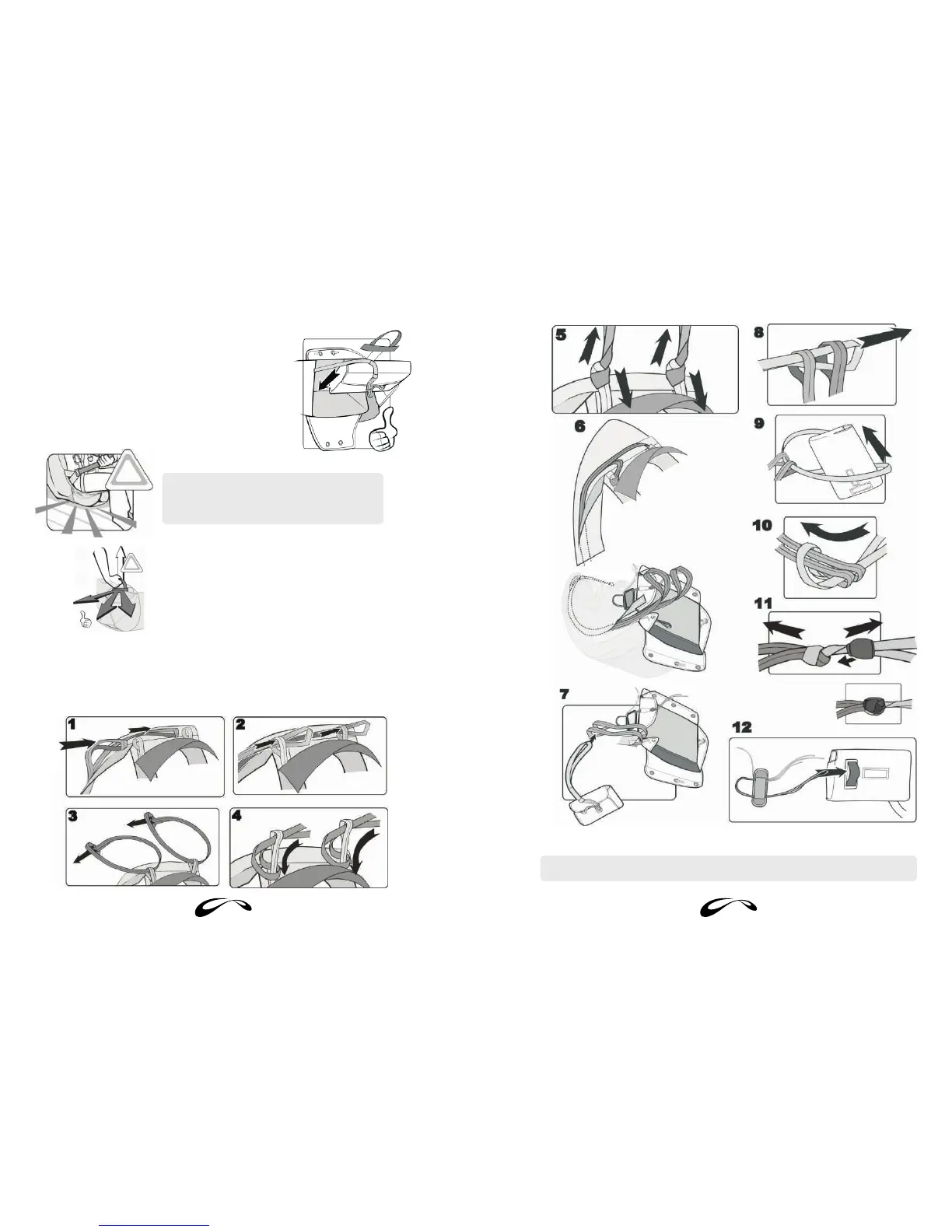 1

2

3

4

5

6

7

8

9

10

11

12