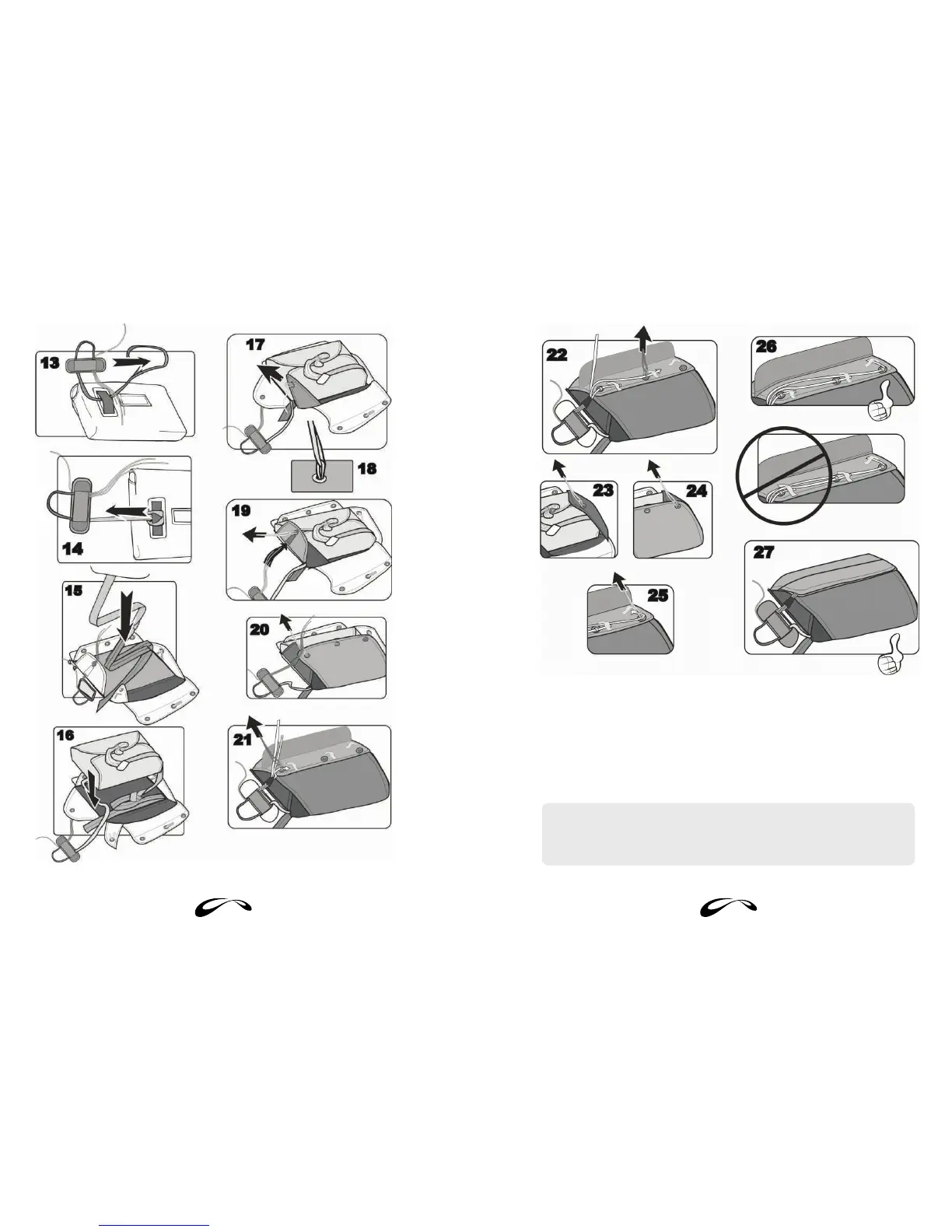 13

14

15

16

17

18

19

20

21

22

23

24

25

26

27