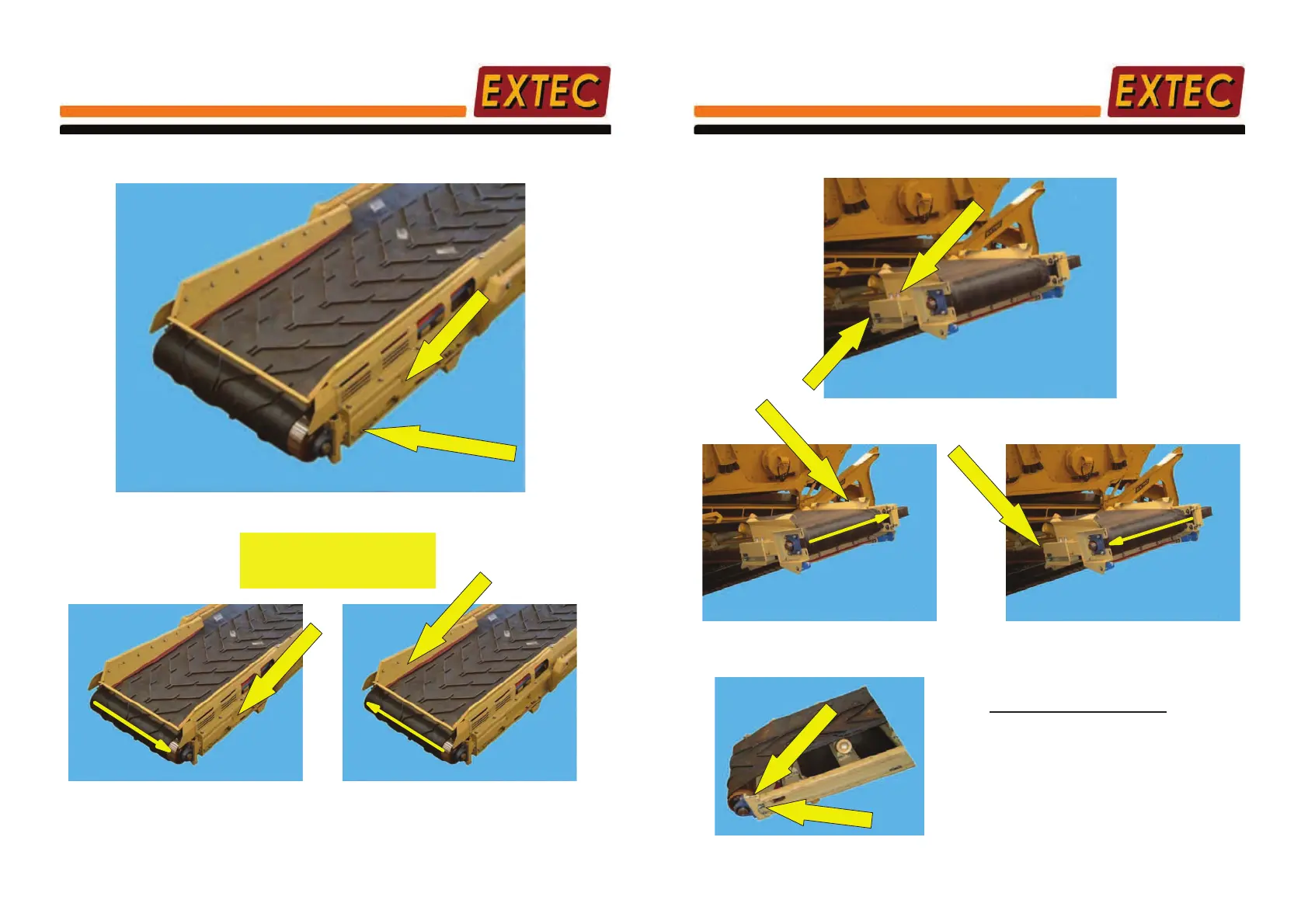 EXTEC

EXTEC