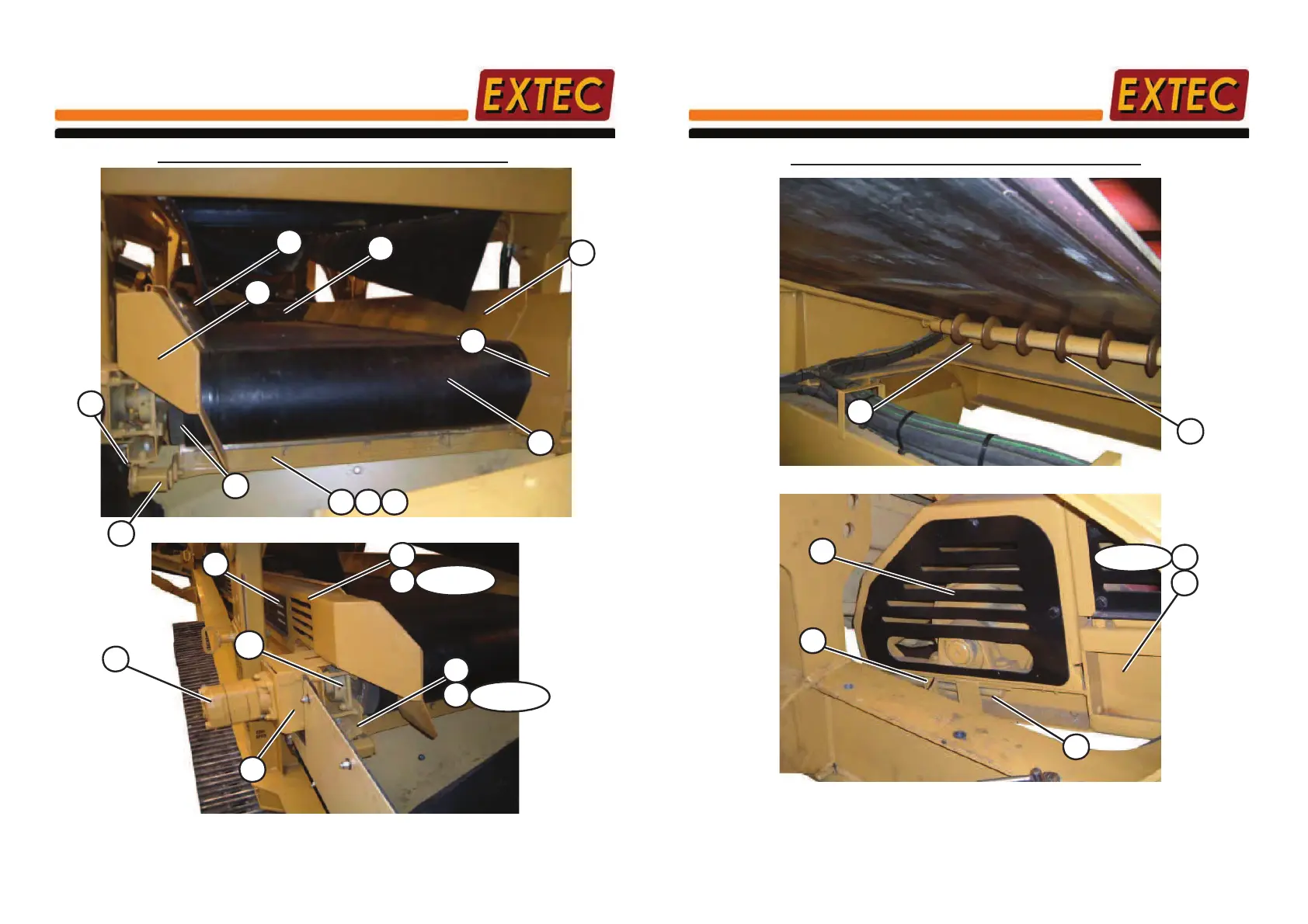 EXTEC

EXTEC