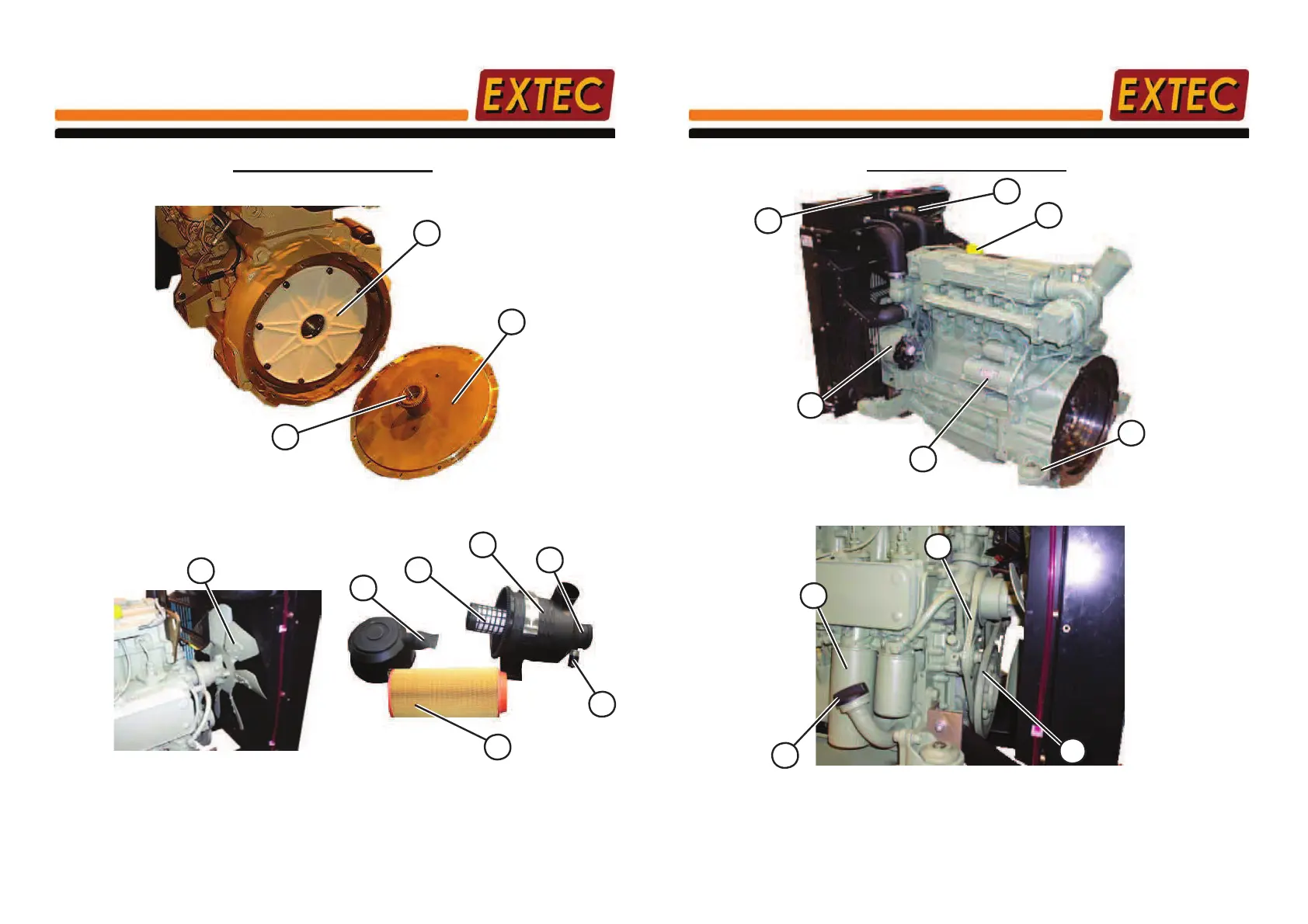 EXTEC

EXTEC