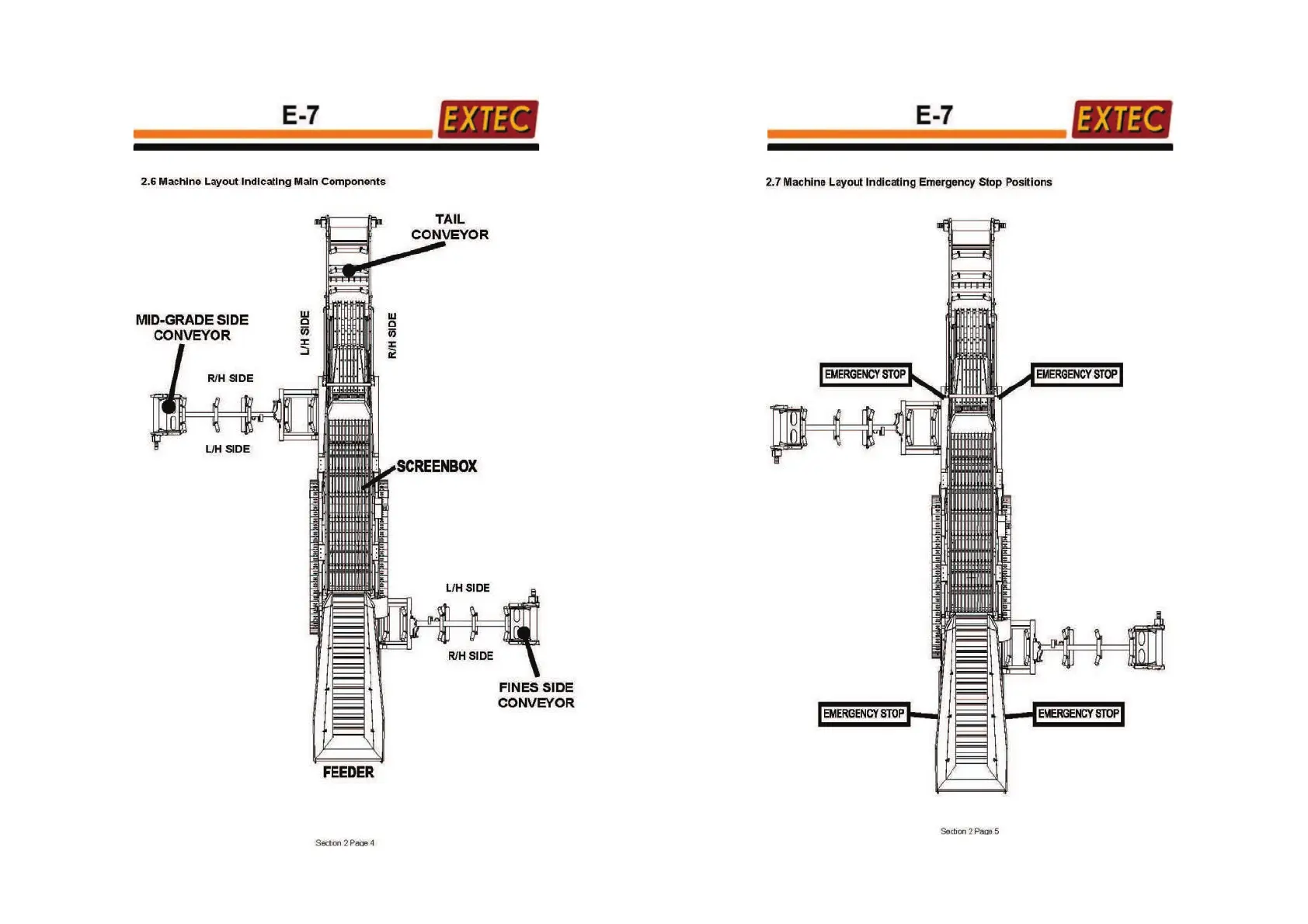 E-7

EXTEC

2.6 Machine Layout Indicating Main Components

TAIL CONVEYOR

MID-GRADE SIDE CONVEYOR

L/H SIDE

R/H SIDE

R/H SIDE

L/H SIDE

SCREENBOX

L/H SIDE

R/H SIDE

FINES SIDE CONVEYOR

FEEDER

Section 2 Page 4

E-7

EXTEC

2.7 Machine Layout Indicating Emergency Stop Positions

EMERGENCY STOP

EMERGENCY STOP

EMERGENCY STOP

EMERGENCY STOP

Section 2 Page 5