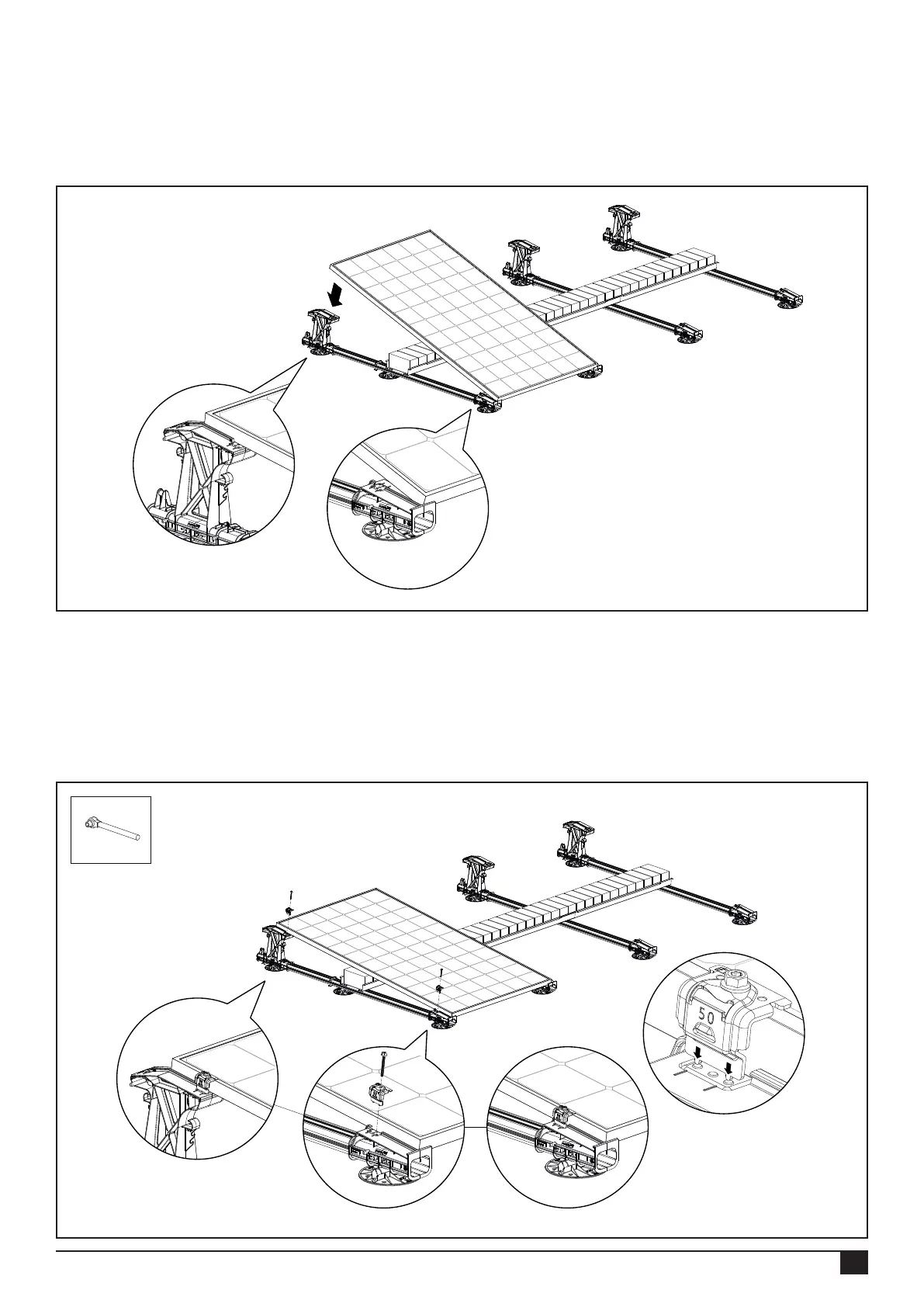 50