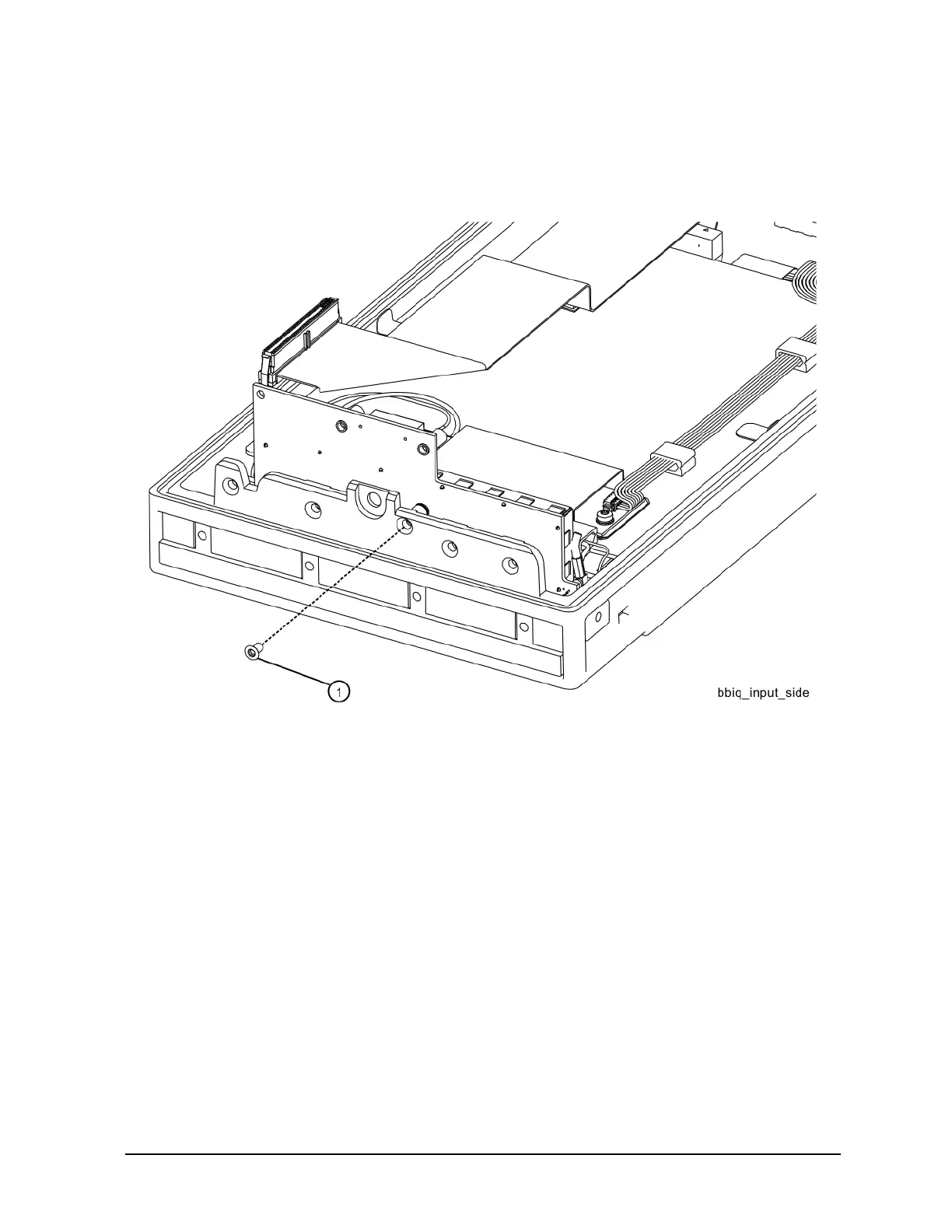 1

bbiq_input_side