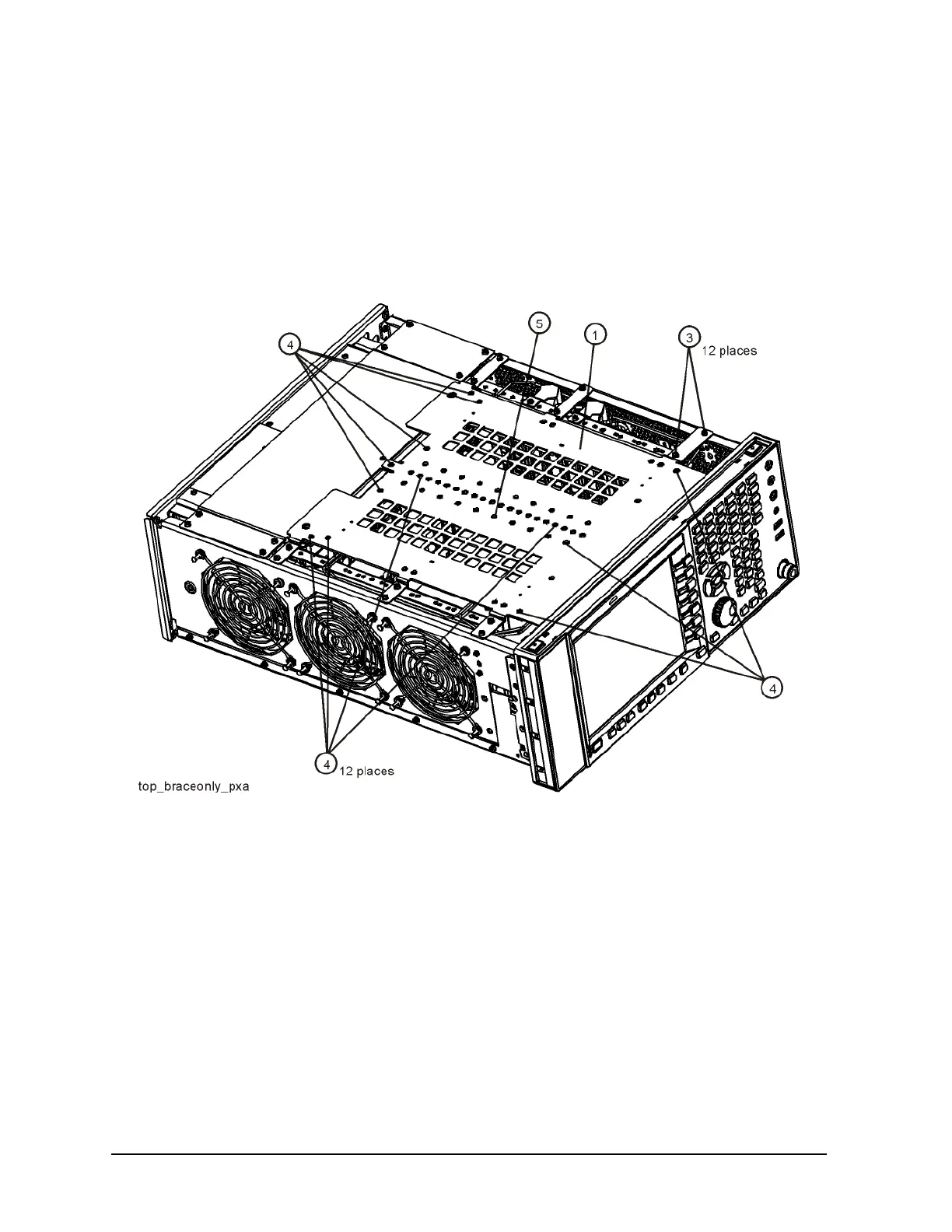 4

5

1

3 12 places

4

4 12 places

top_braceonly_pxa