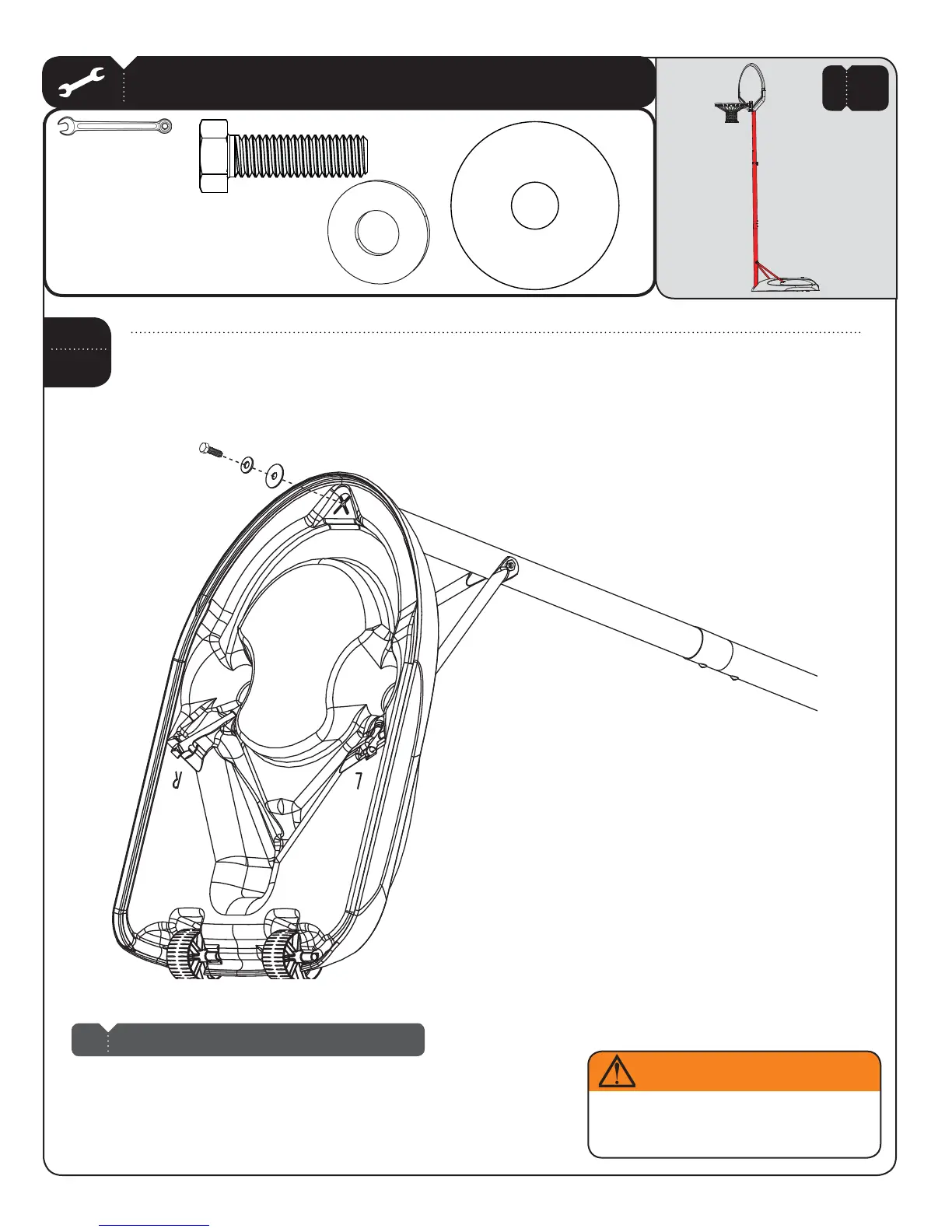 R

L