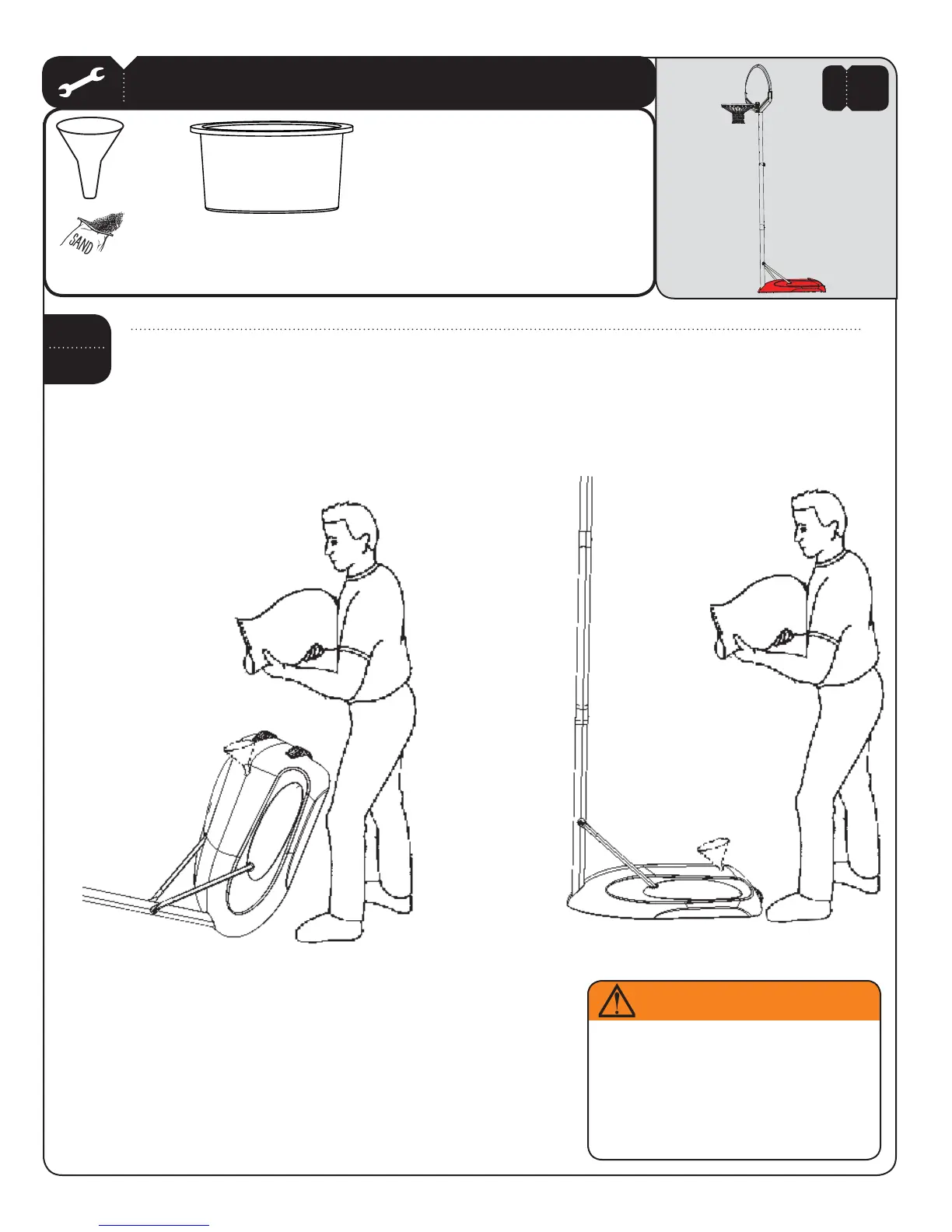 SAND