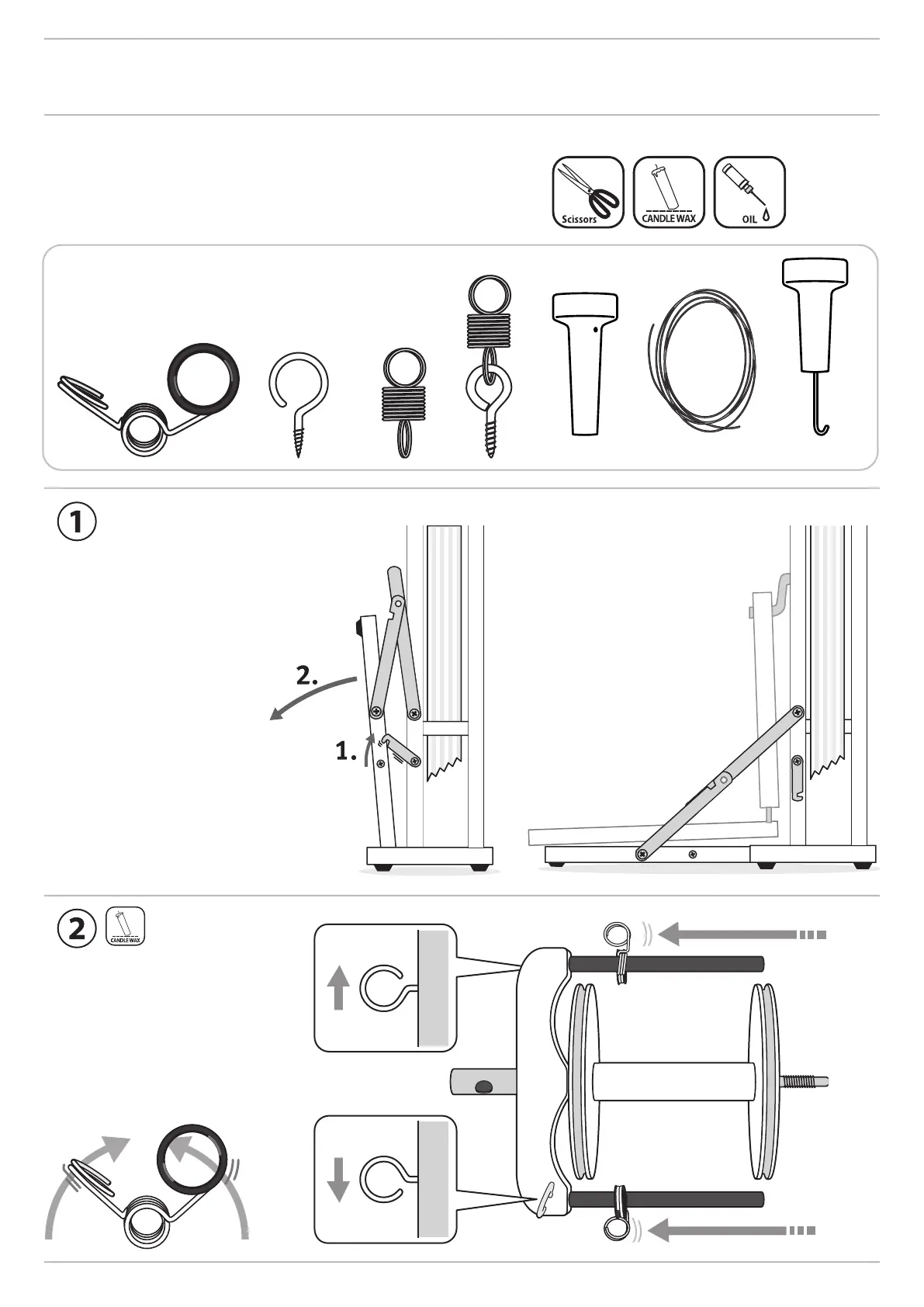 Scissors CANDLE WAX OIL

1

2.

1.

2 CANDLE WAX