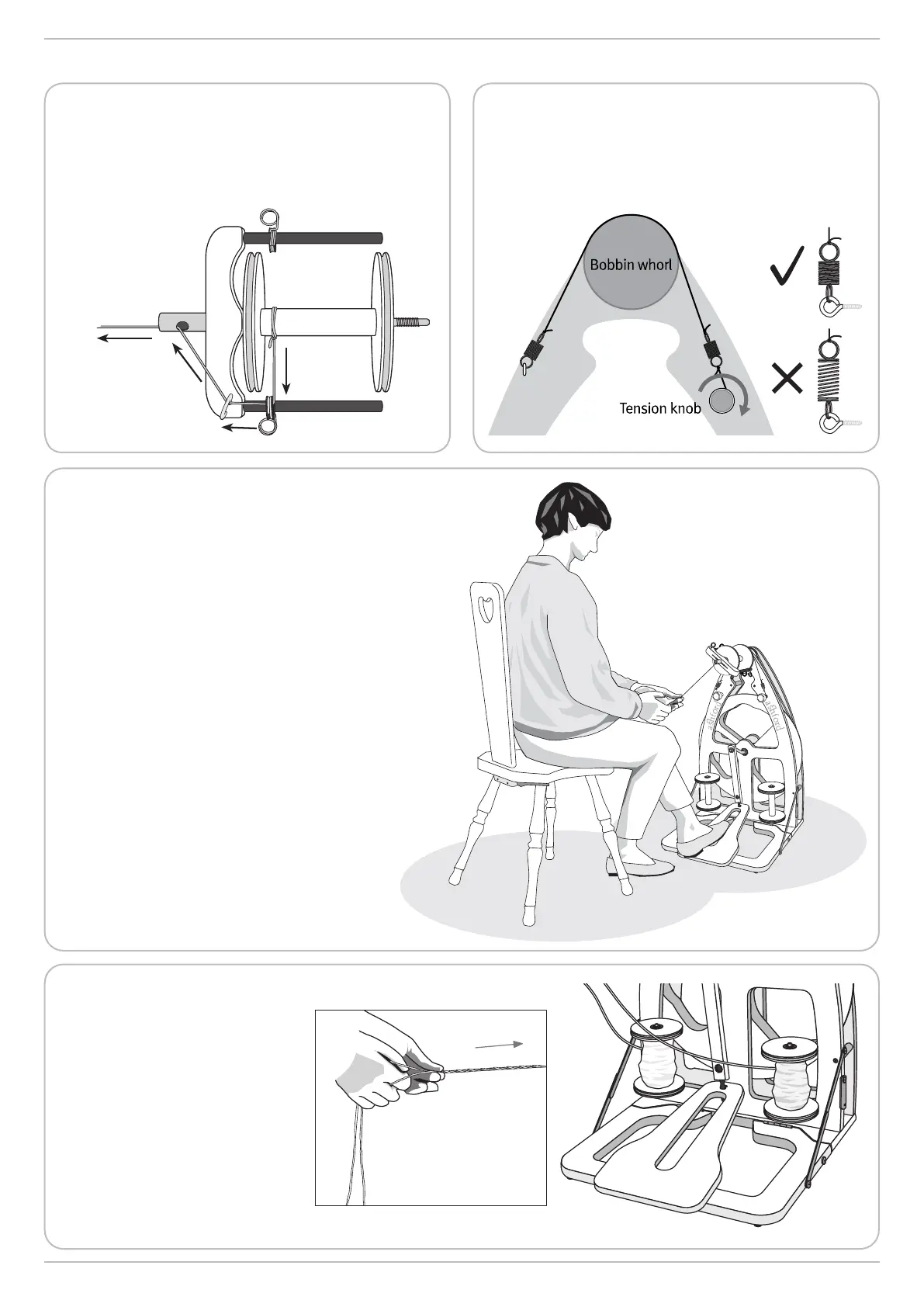 Bobbin whorl

Tension knob