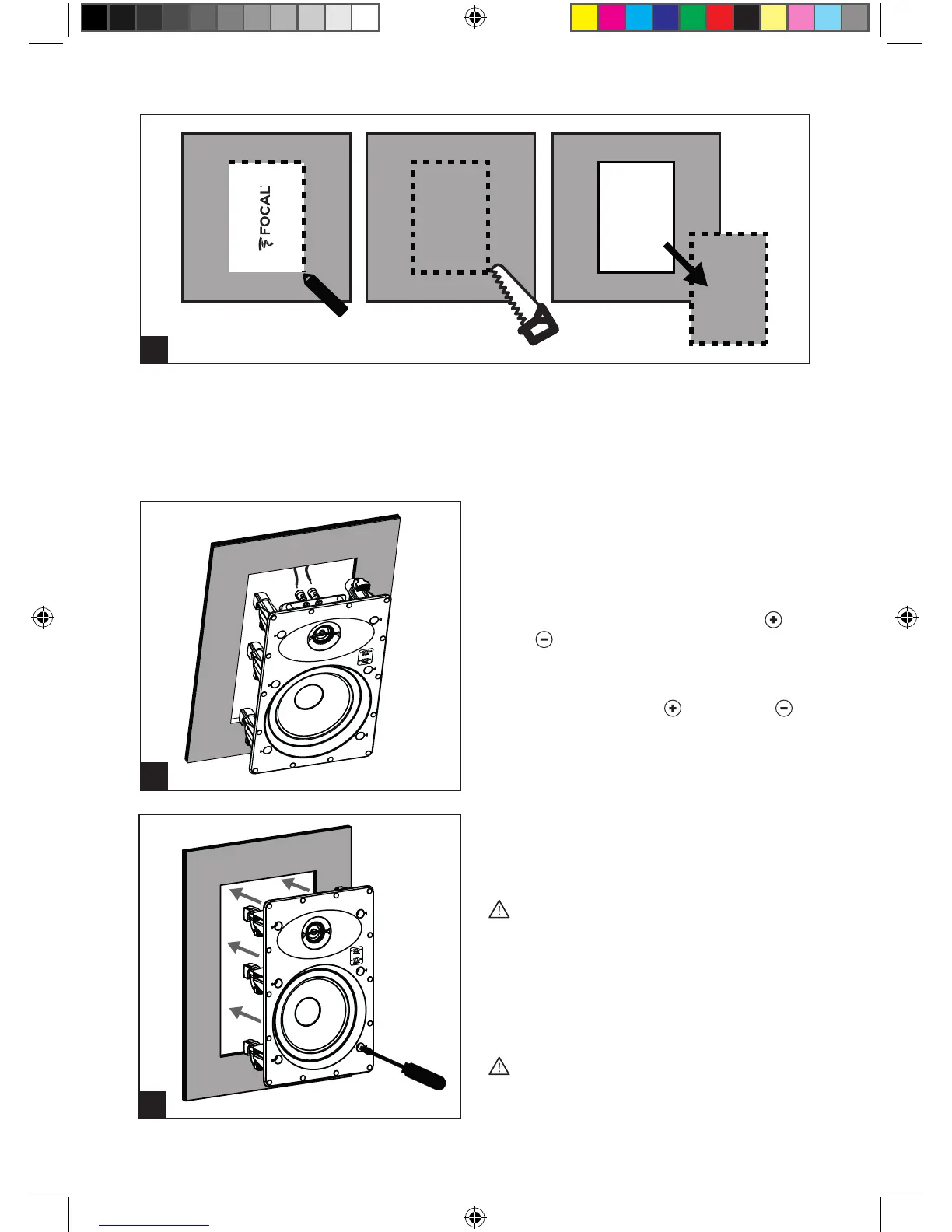 FOCAL