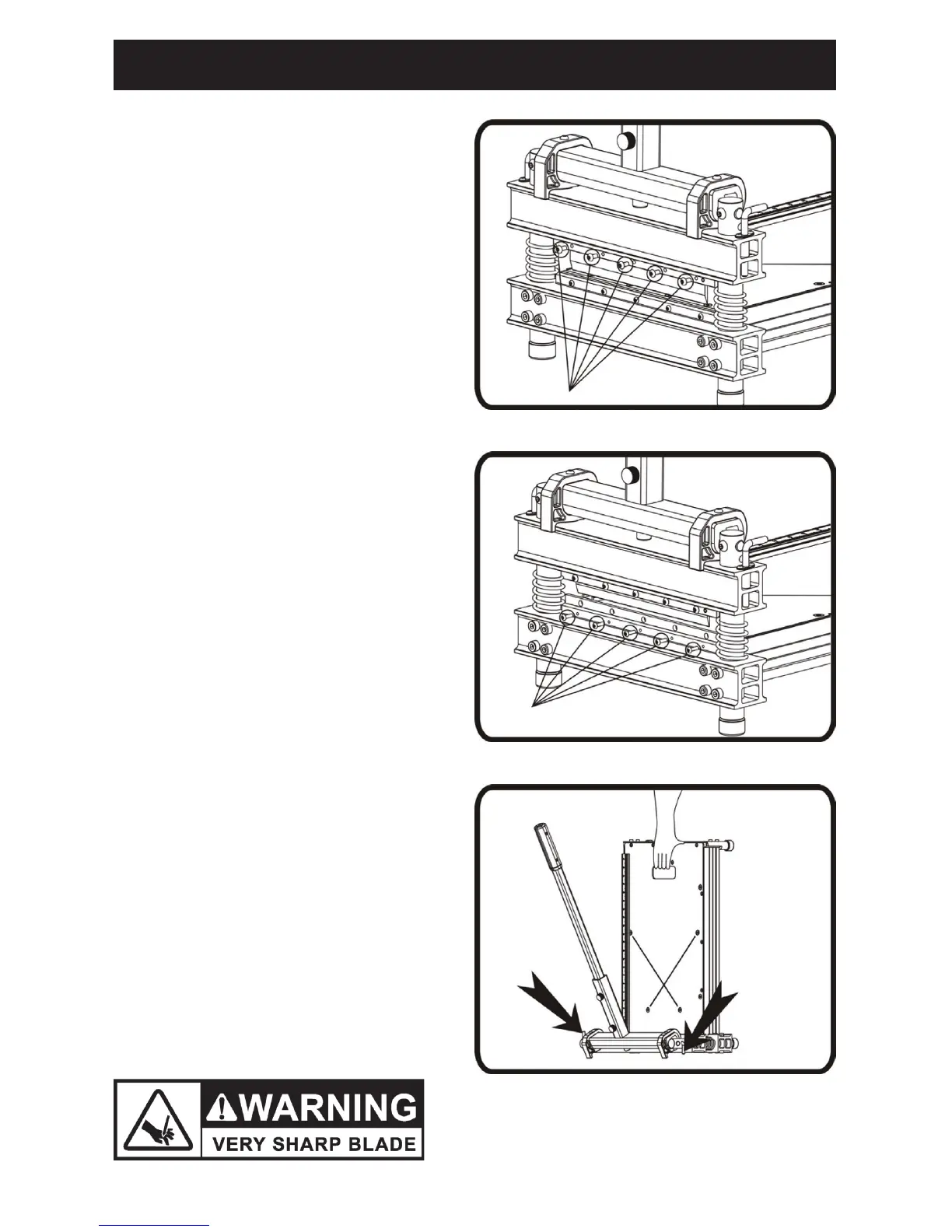 WARNING
VERY SHARP BLADE