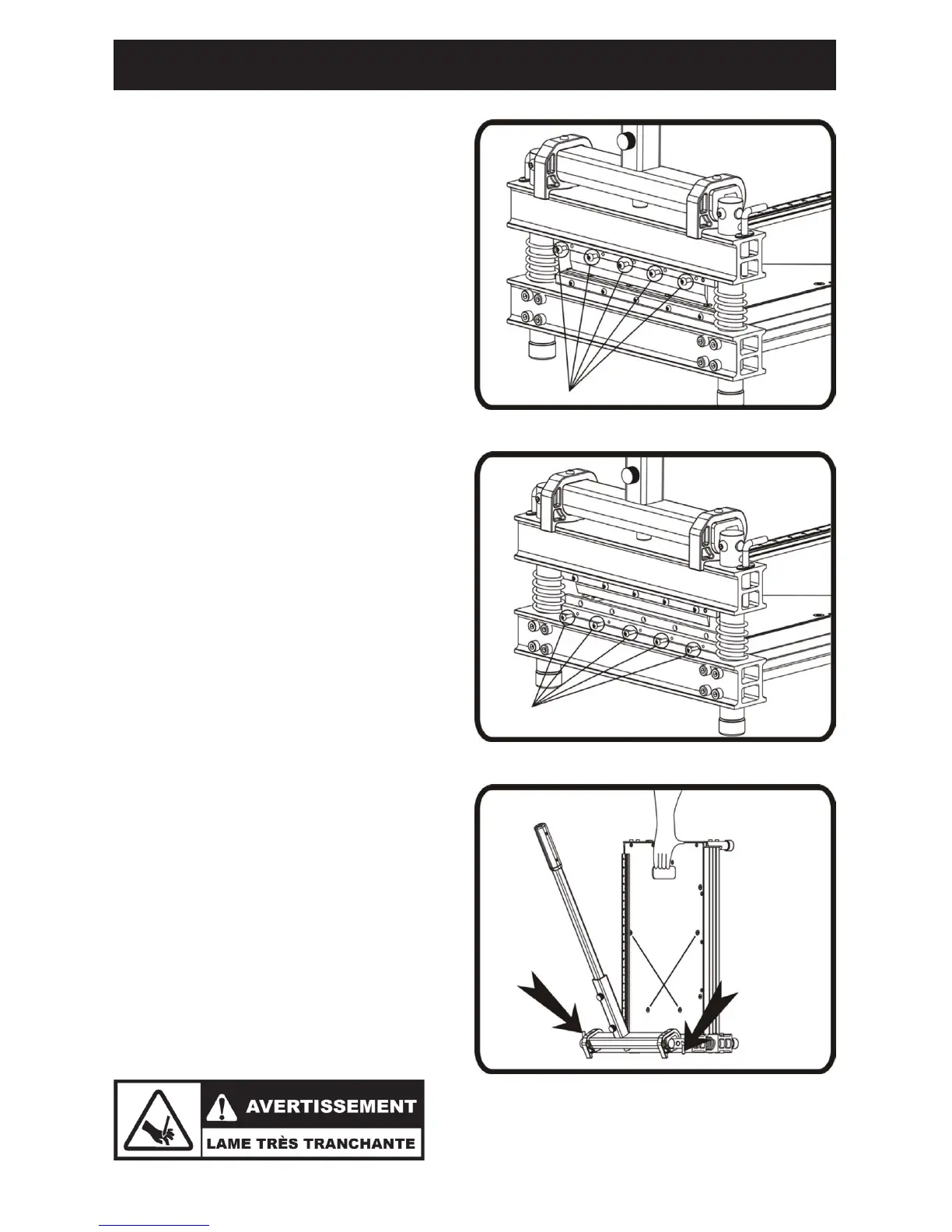 AVERTISSEMENT

LAME TRÈS TRANCHANTE