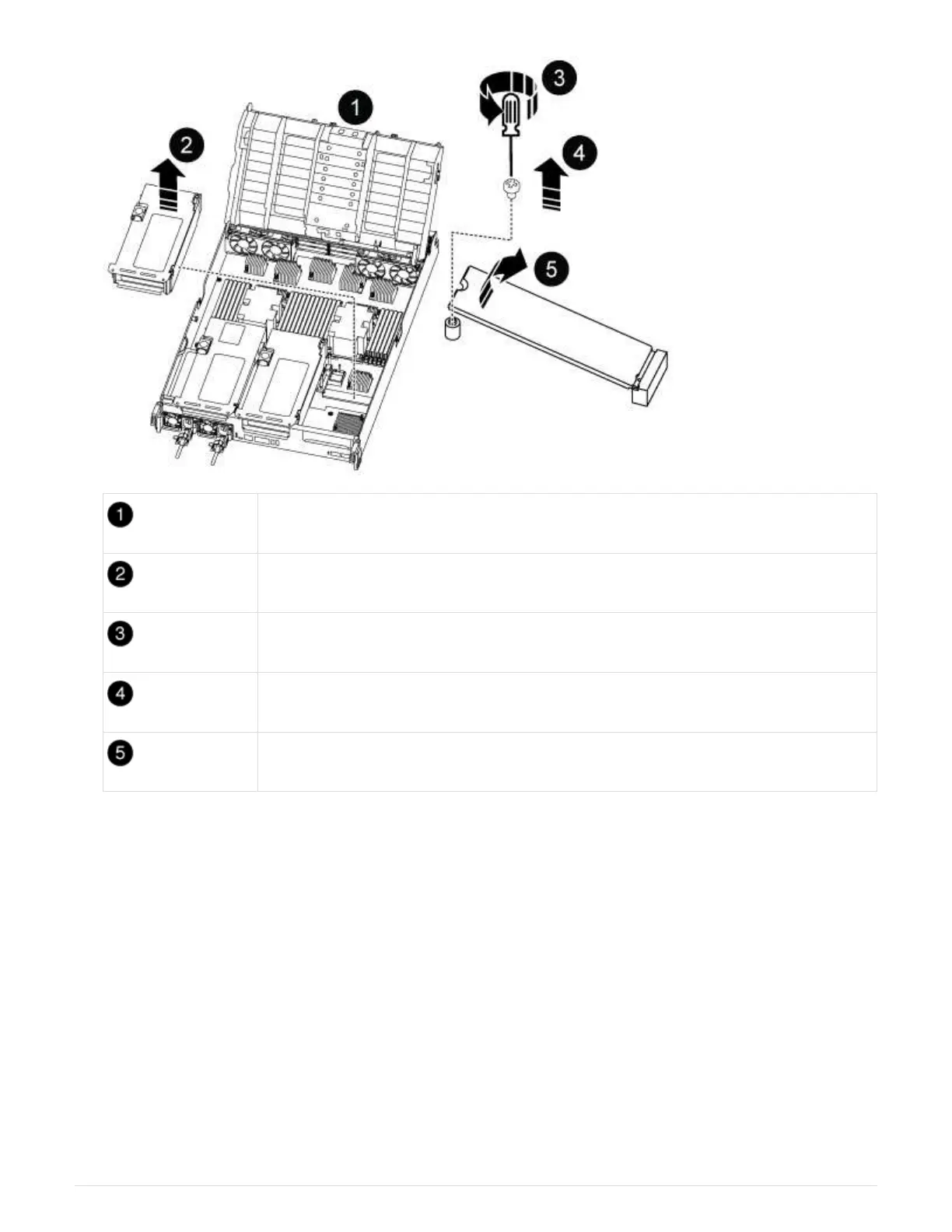 1
2
3
4
5

| 1 | |
|---|---|
| 2 | |
| 3 | |
| 4 | |
| 5 | |